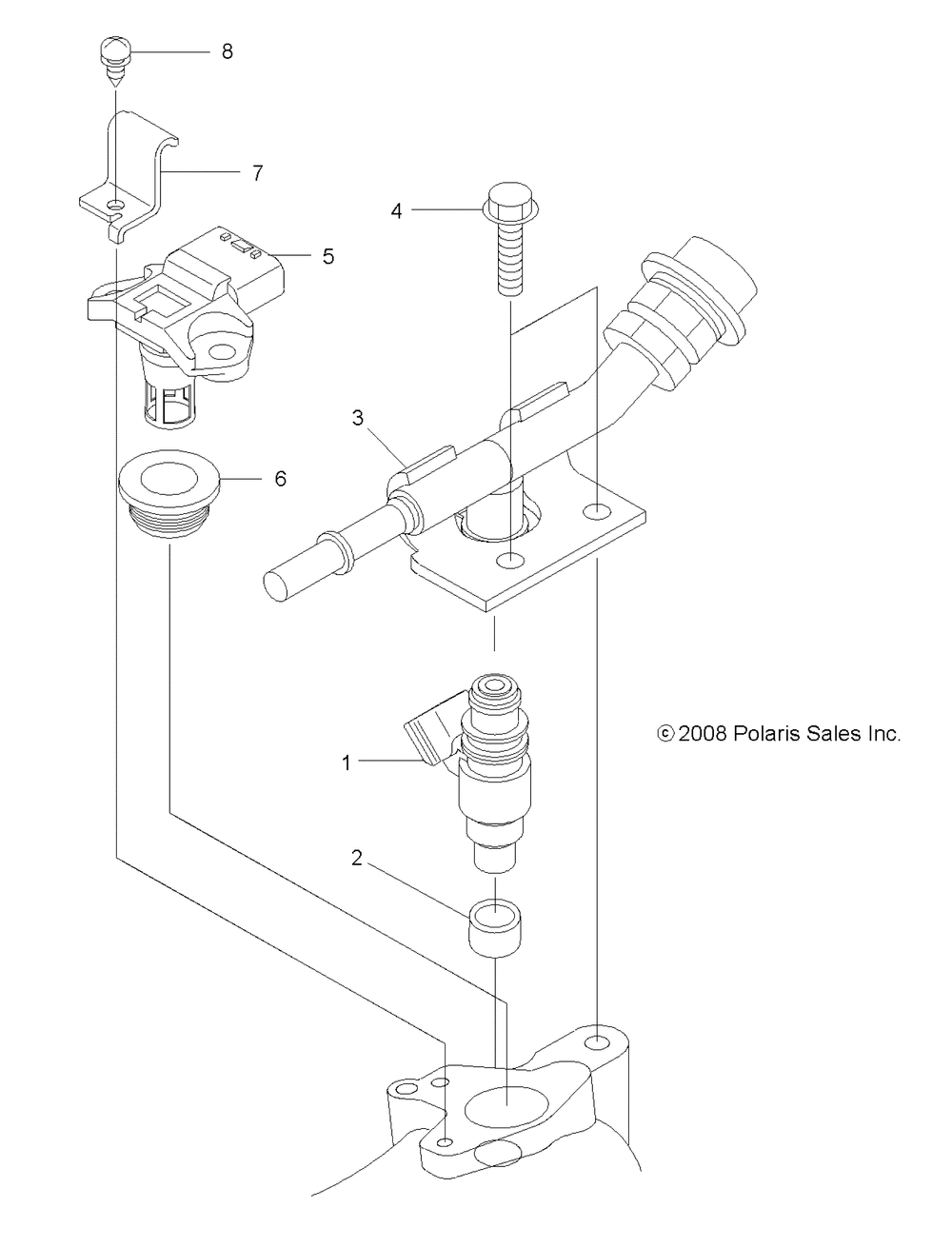 8

7

4

5

3

6

© 2008 Polaris Sales Inc.

1

2