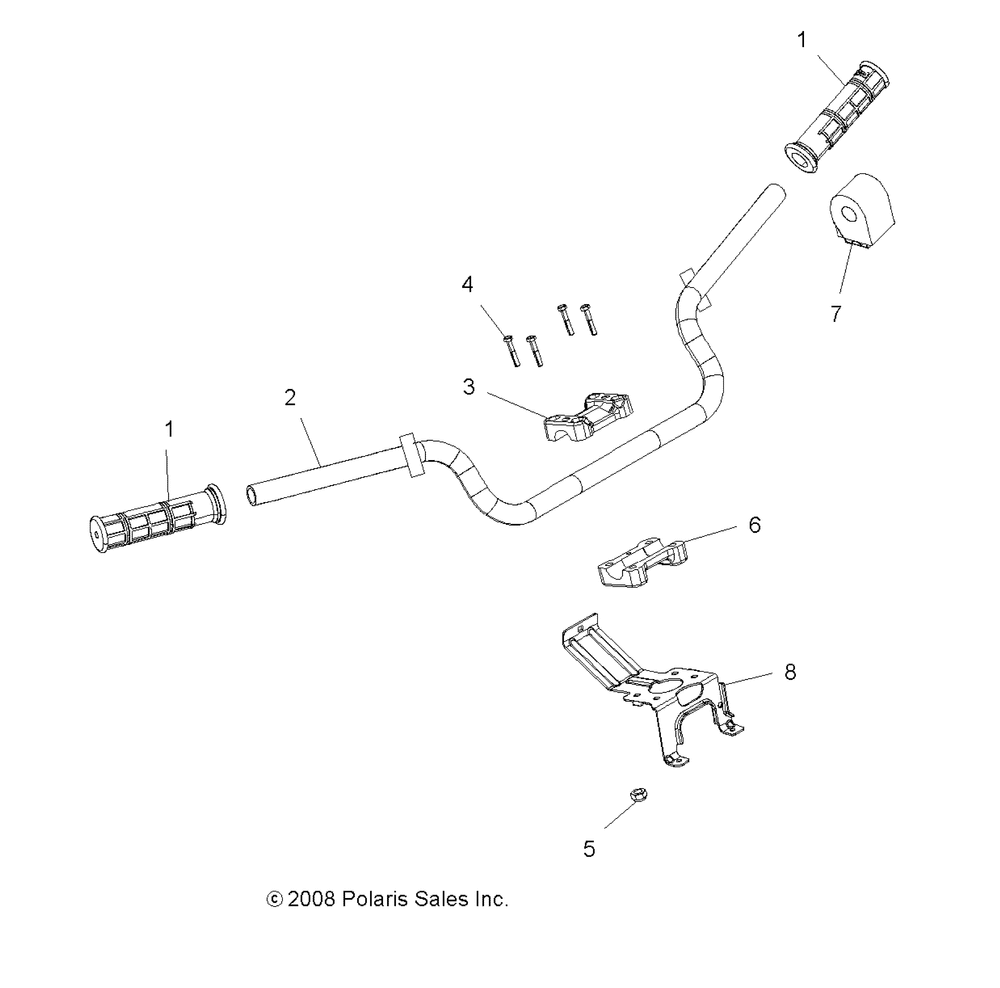 1

7

4

3

2

1

6

8

5

© 2008 Polaris Sales Inc.