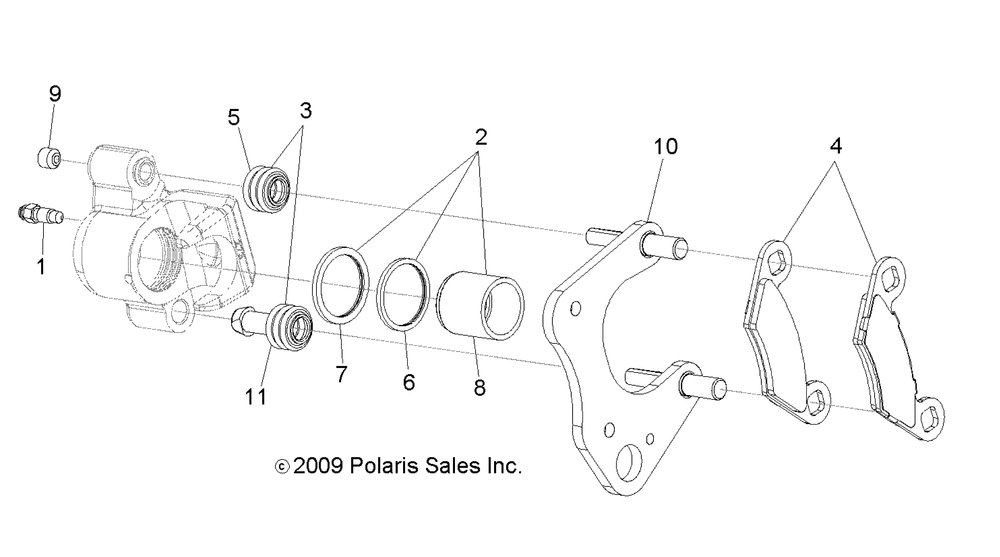 9
5
3
2
10
4
1
11
7
6
8
© 2009 Polaris Sales Inc.