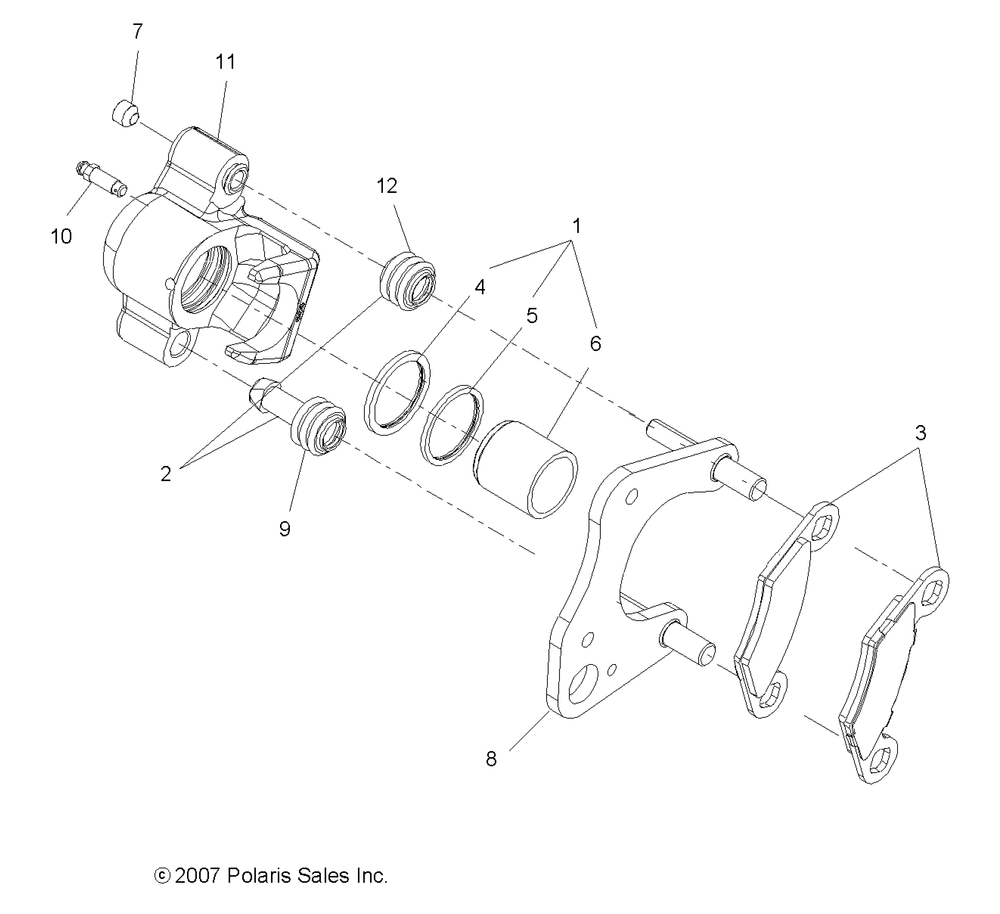 7
11
10
12
1
4
5
6
2
9
3
8

© 2007 Polaris Sales Inc.