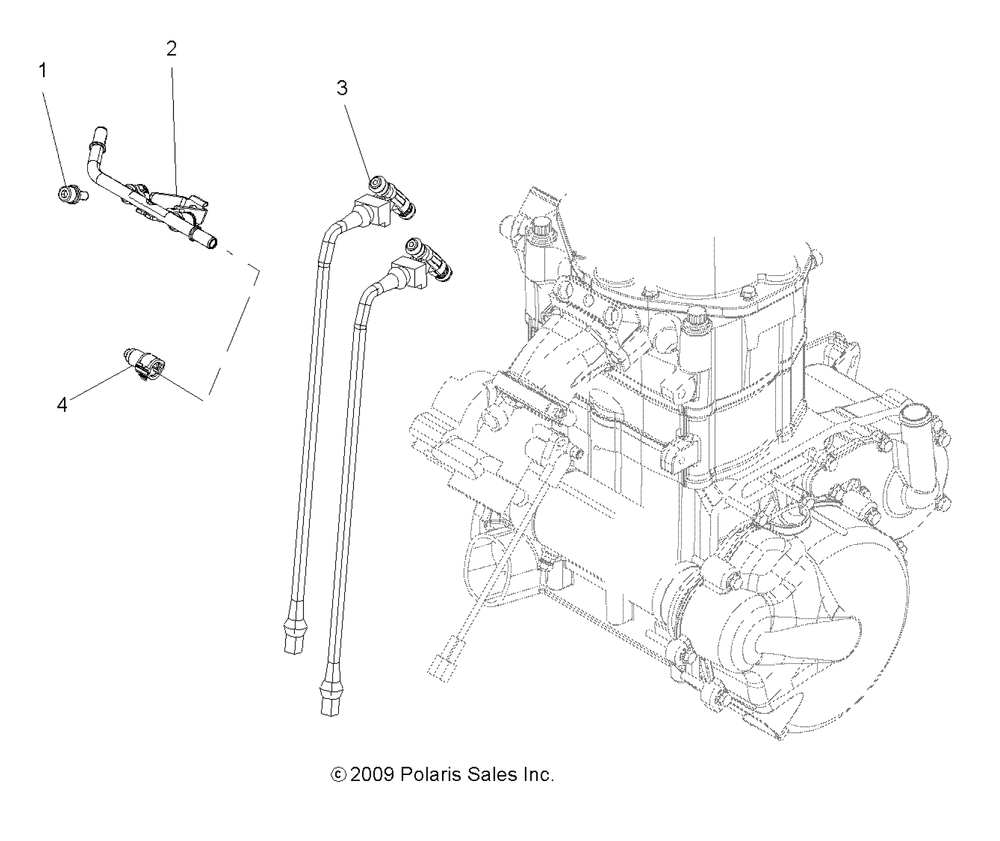 1
2
3
4
© 2009 Polaris Sales Inc.