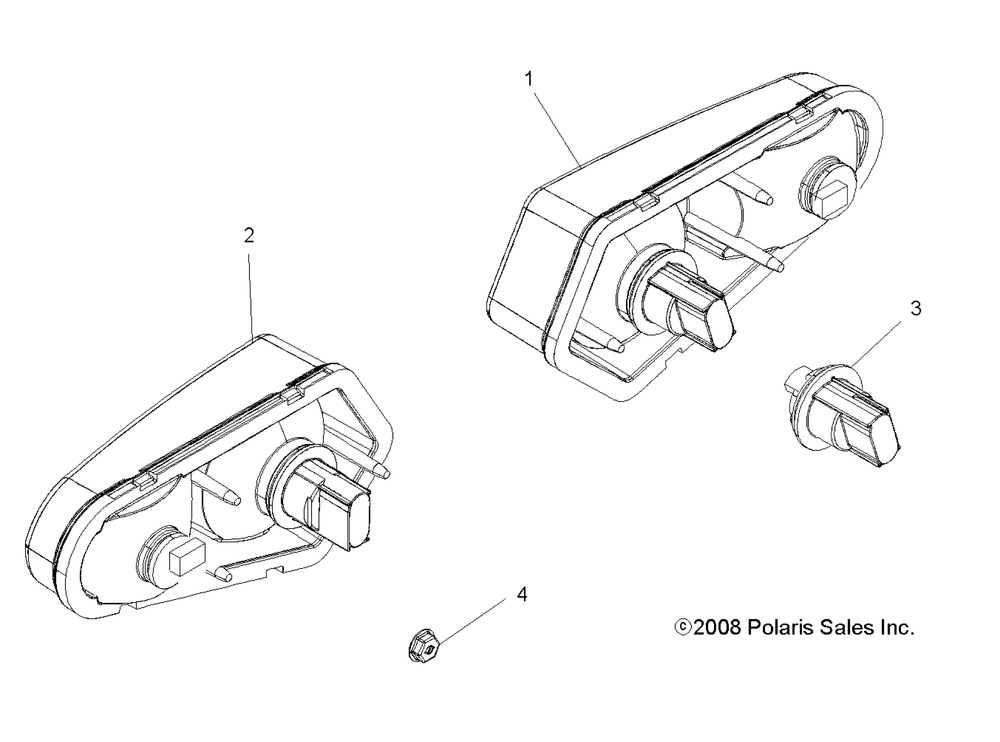 1

2

3

4

©2008 Polaris Sales Inc.