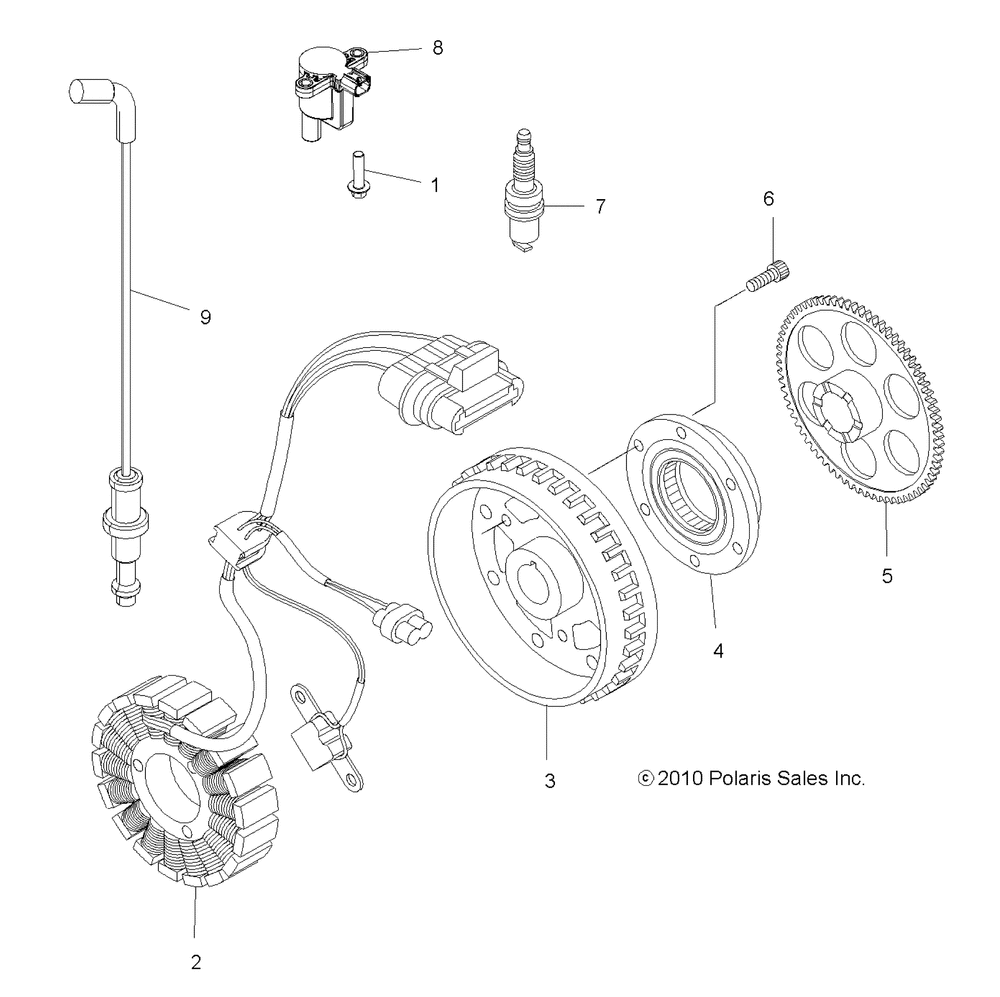 8

1

7

6

9

5

4

3

© 2010 Polaris Sales Inc.

2