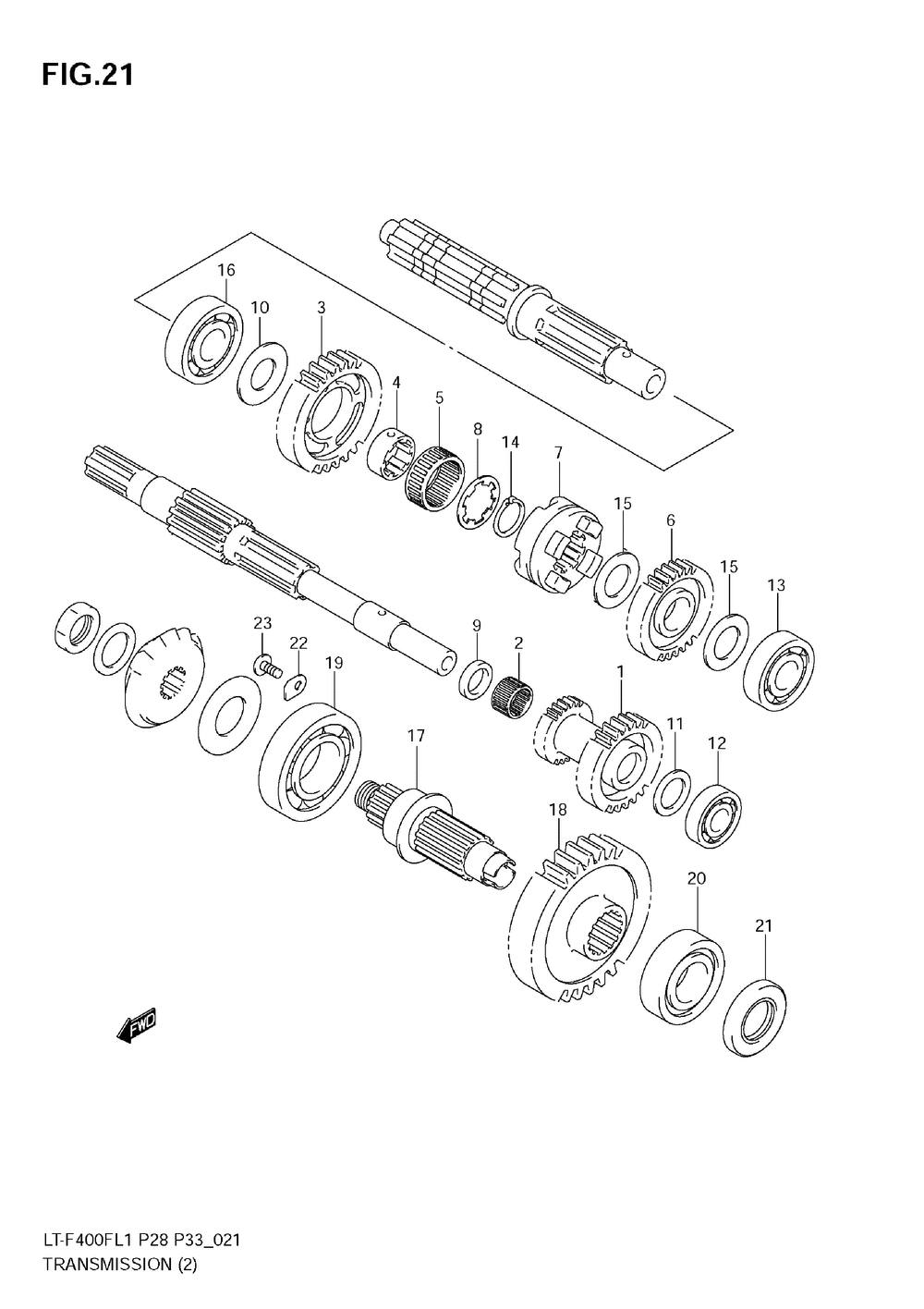 FIG.21

16
10
3
4
5
8
14
7
15
6
15
13
23
22
19
9
2
1
11
12
17
18
20
21
FWD

LT-F400FL1 P28 P33_021
TRANSMISSION (2)