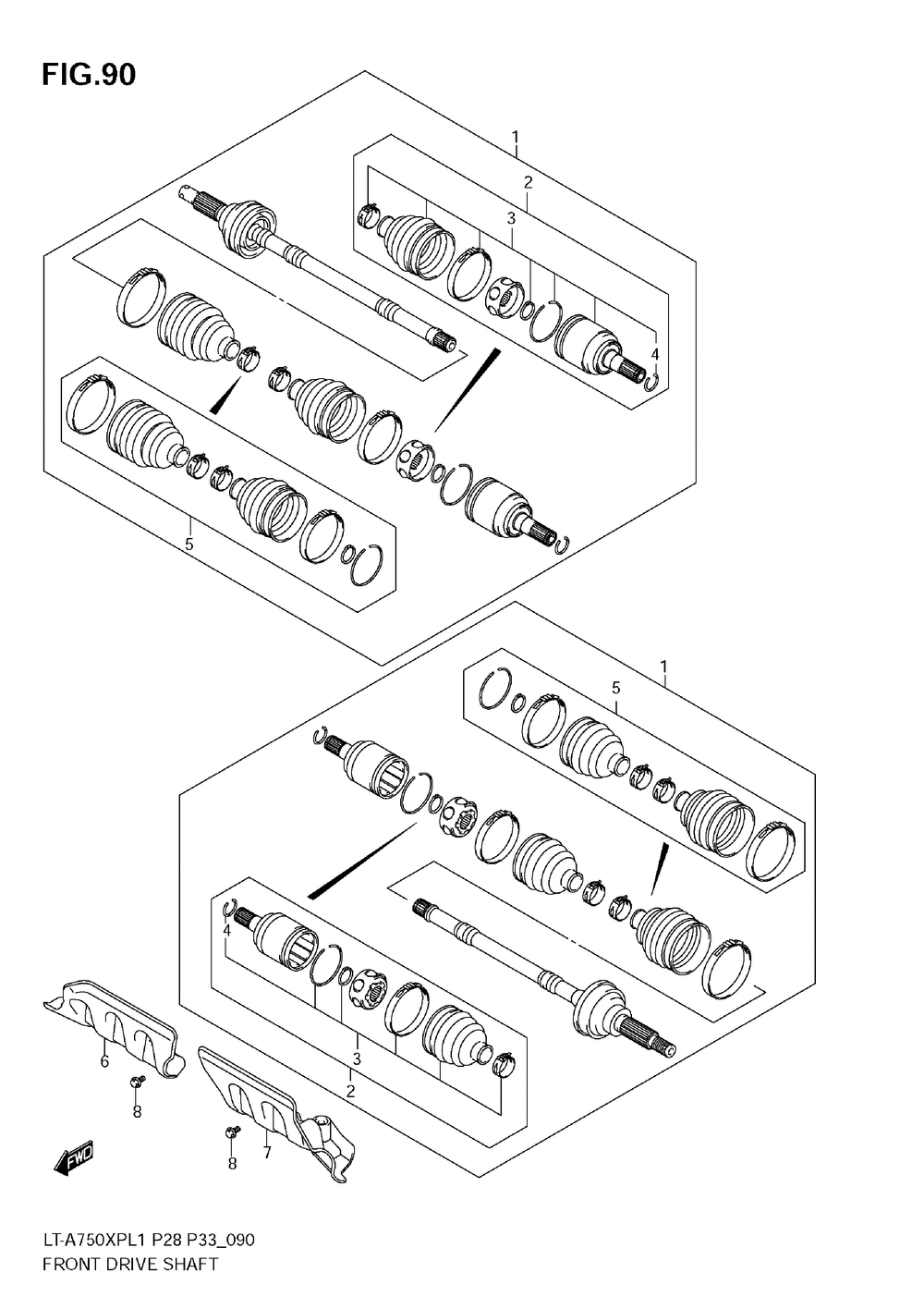 FIG.90

1
2
3
4
5

1
5
4
3
2
6
8
8
7
FWD

LT-A750XPL1 P28 P33_090
FRONT DRIVE SHAFT