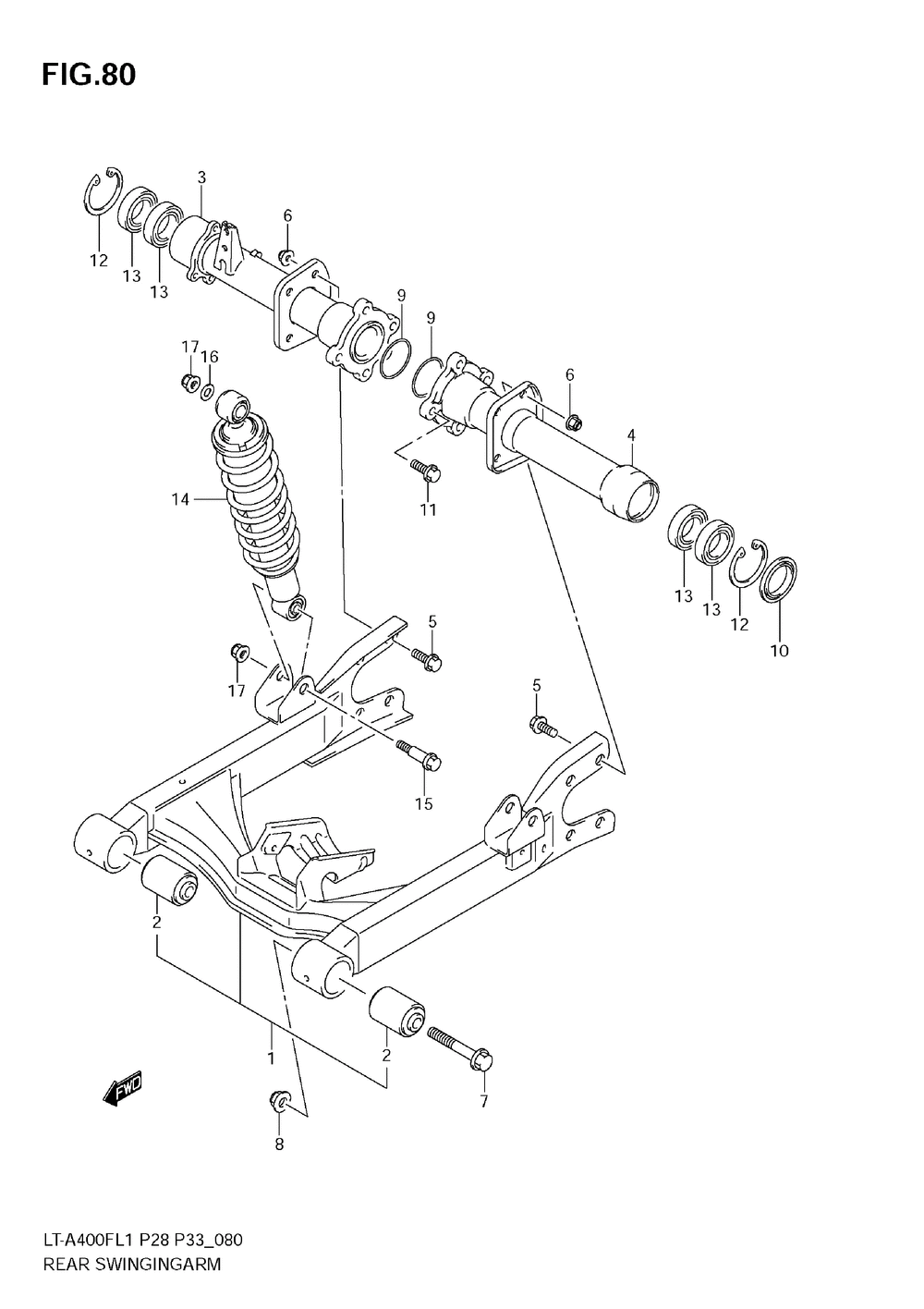 FIG.80

3
6
12
13
13
9
9
17
16
6
4
14
11
13
13
12
10
5
17
5
15
2
1
2
7
FWD
8

LT-A400FL1 P28 P33_080
REAR SWINGINGARM