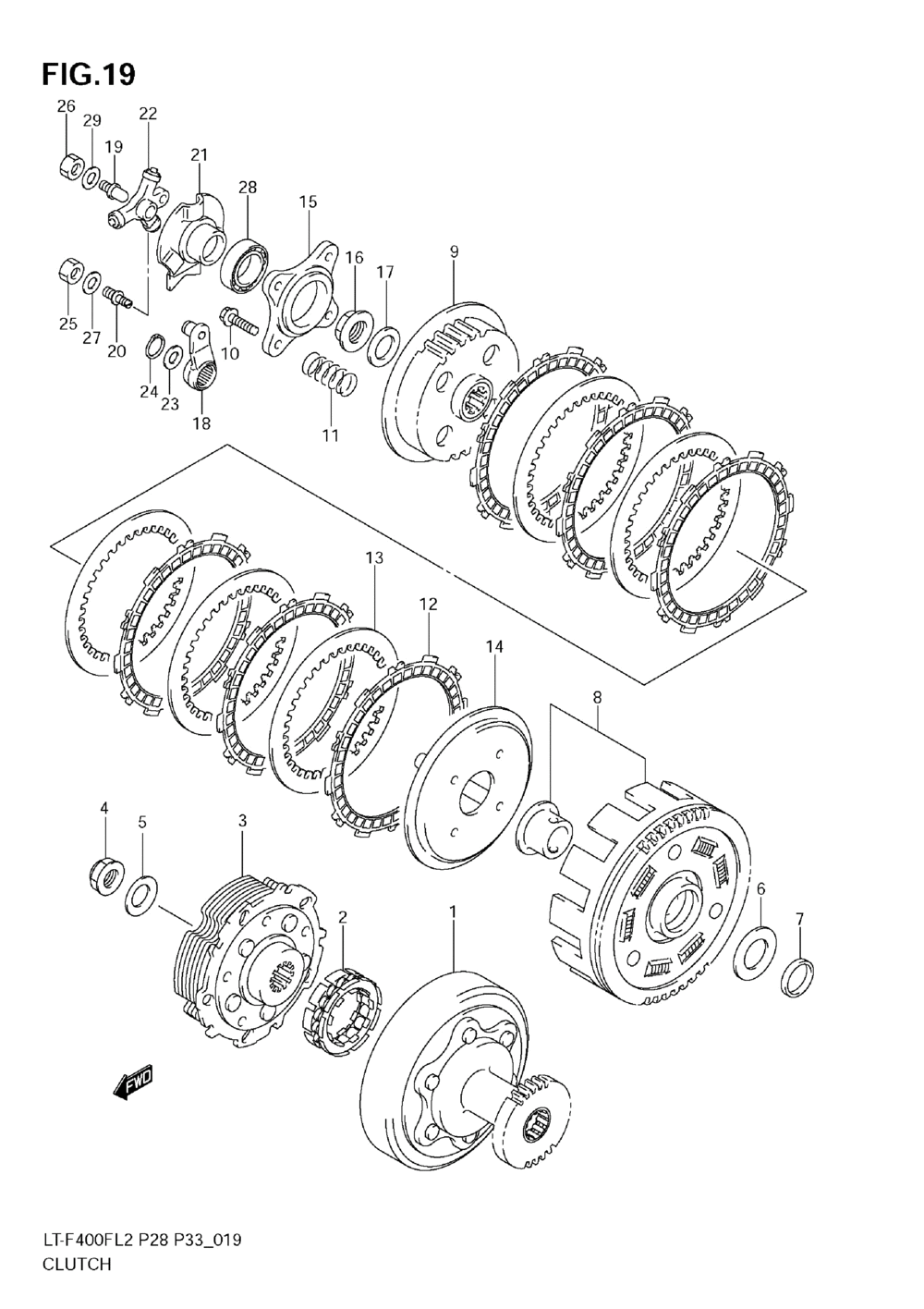 FIG.19

26
29
22
19
21
28
15
16
17
9
25
27
20
10
24
23
18
11

13
12
14
8

4
5
3
2
1
6
7

FWD

LT-F400FL2 P28 P33_019
CLUTCH