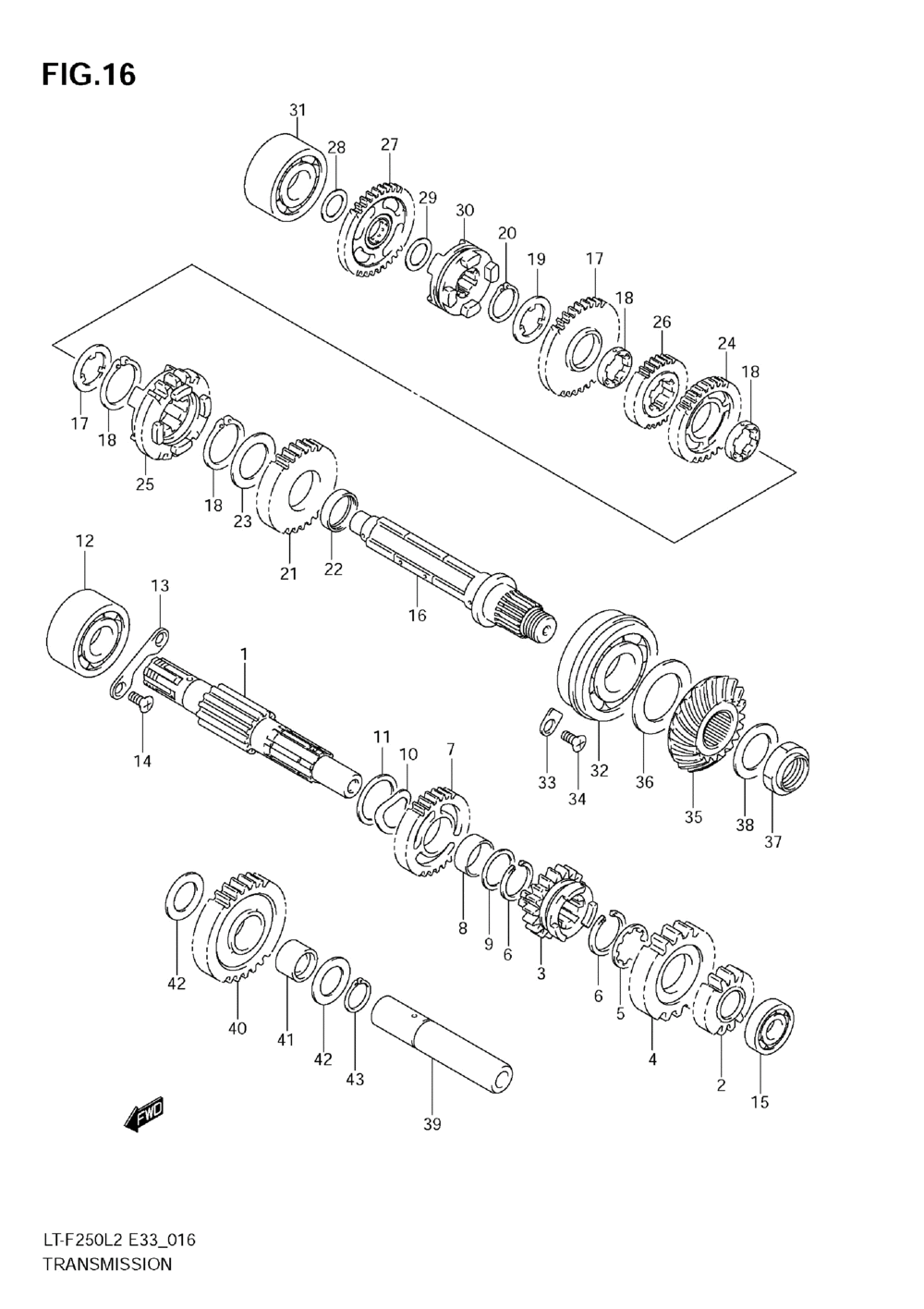 FIG.16

31
28
27
29
30
20
19
17
18
26
24
18
17
18
25
18
23
21
22
16
12
13
1
14
11
10
7
33
34
32
36
35
38
37
8
9
6
3
6
5
4
2
15
42
40
41
42
43
39
FWD

LT-F250L2 E33_016
TRANSMISSION