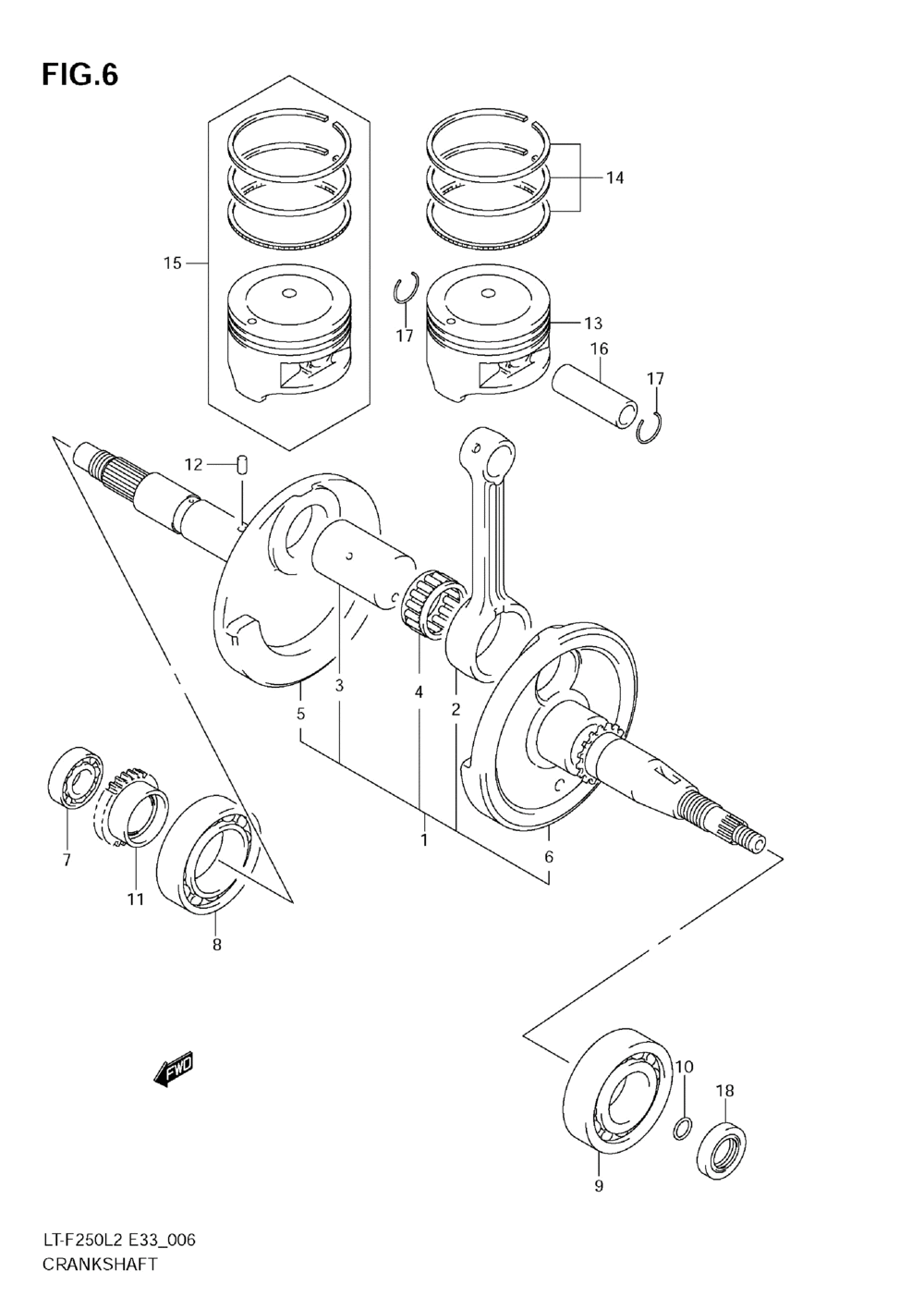 FIG.6

14

15

17

13

16

17

12

3

4

2

5

1

6

7

11

8

FWD

10

18

9

LT-F250L2 E33_006
CRANKSHAFT