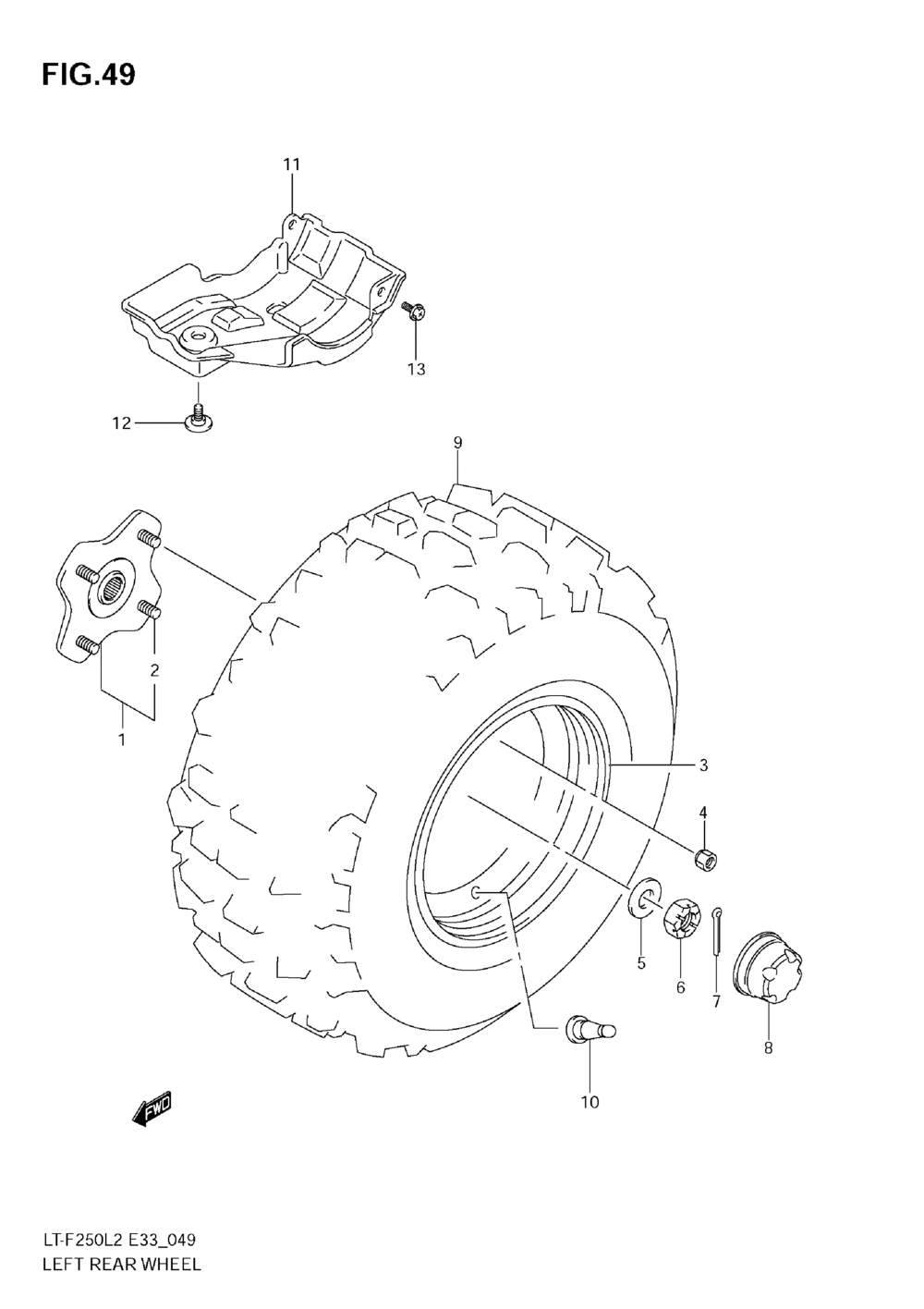 FIG.49

11

13

12

9

2

1

3

4

5

6

7

8

10

FWD

LT-F250L2 E33_049
LEFT REAR WHEEL