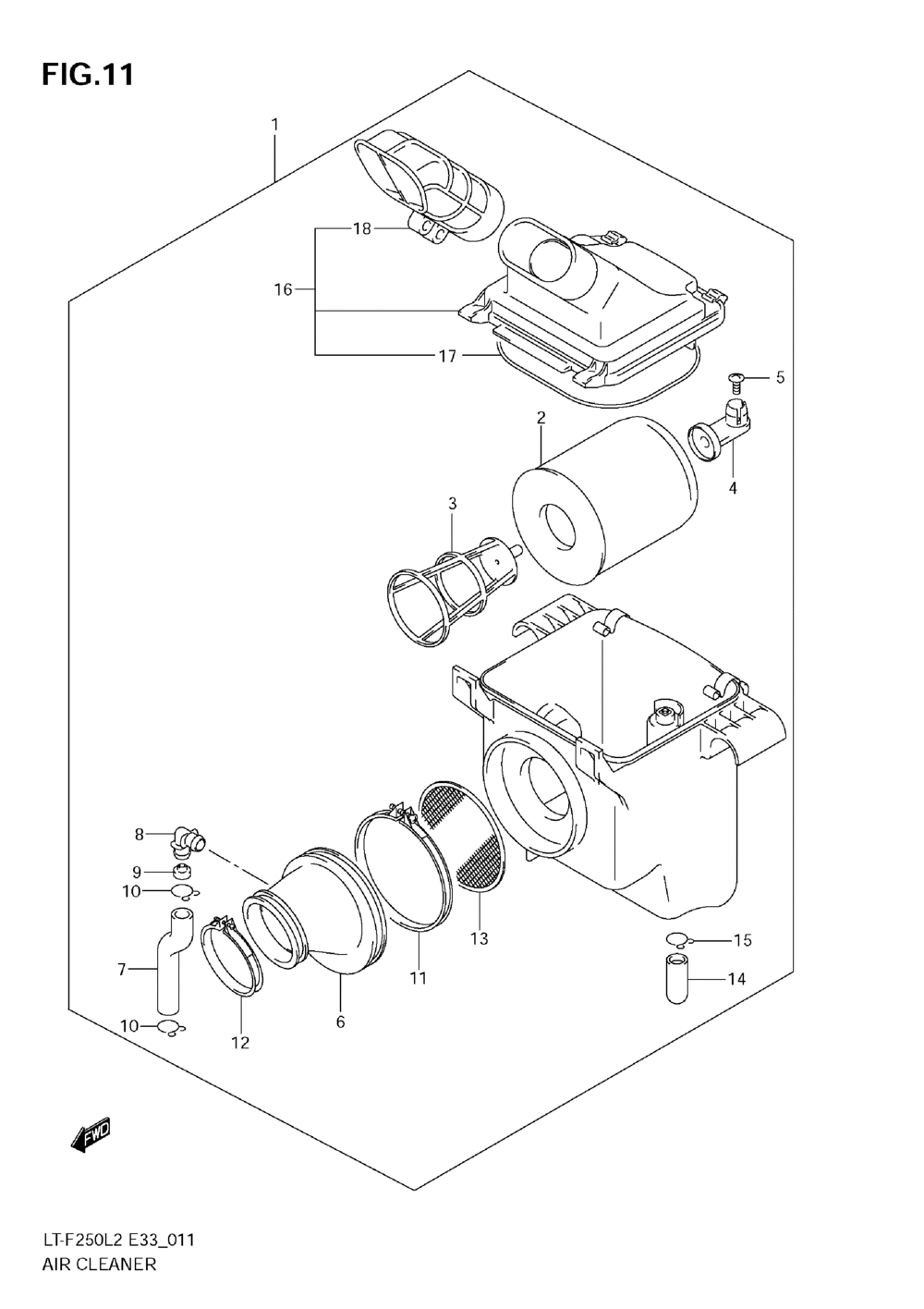 FIG.11

1

18

16

17

5

2

4

3

8

9

10

7

10

12

6

11

13

15

14

FWD

LT-F250L2 E33_011
AIR CLEANER