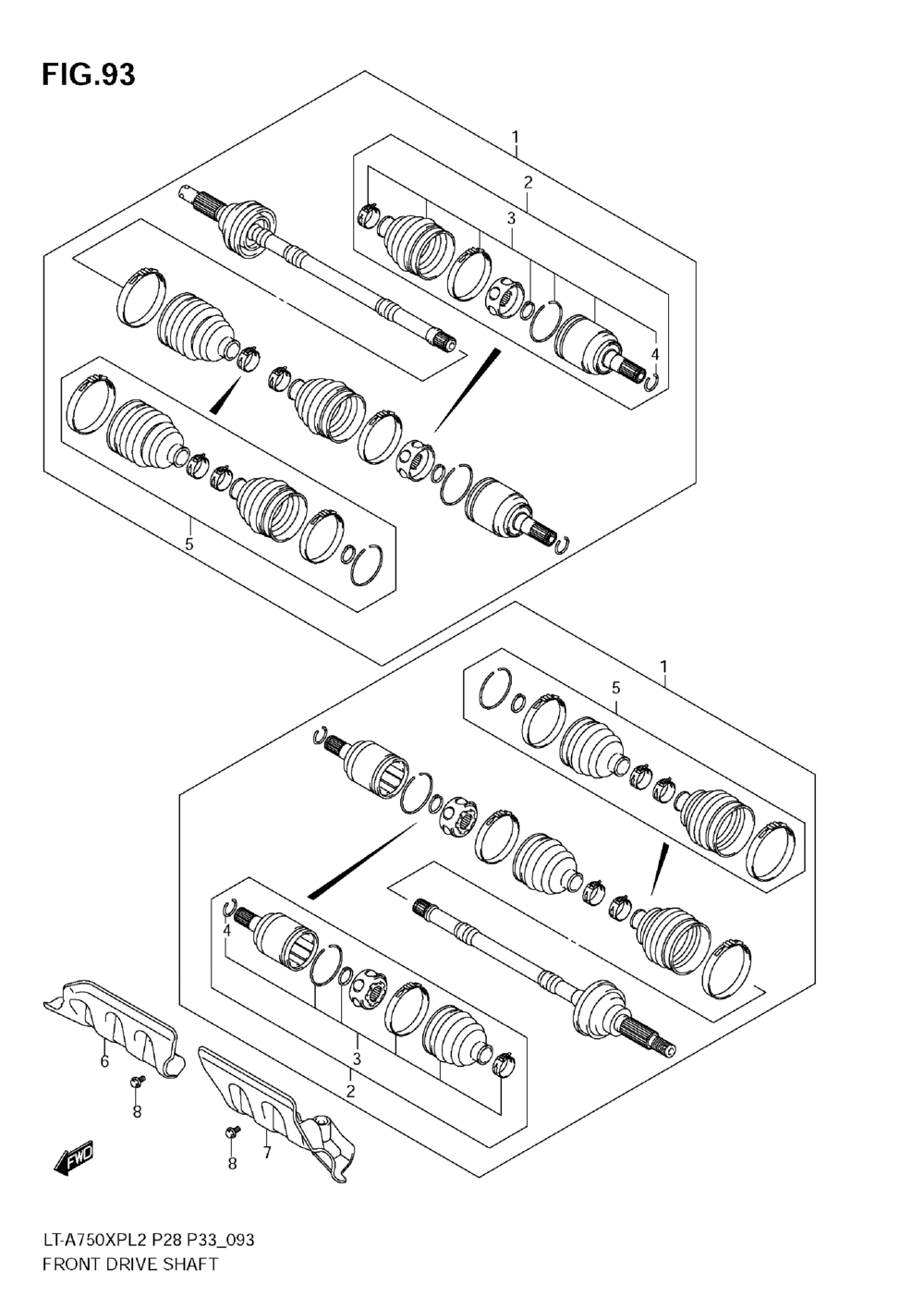 FIG.93

1
2
3
4
5

1
5
4
3
2
6
8
8
7
FWD

LT-A750XPL2 P28 P33_093
FRONT DRIVE SHAFT