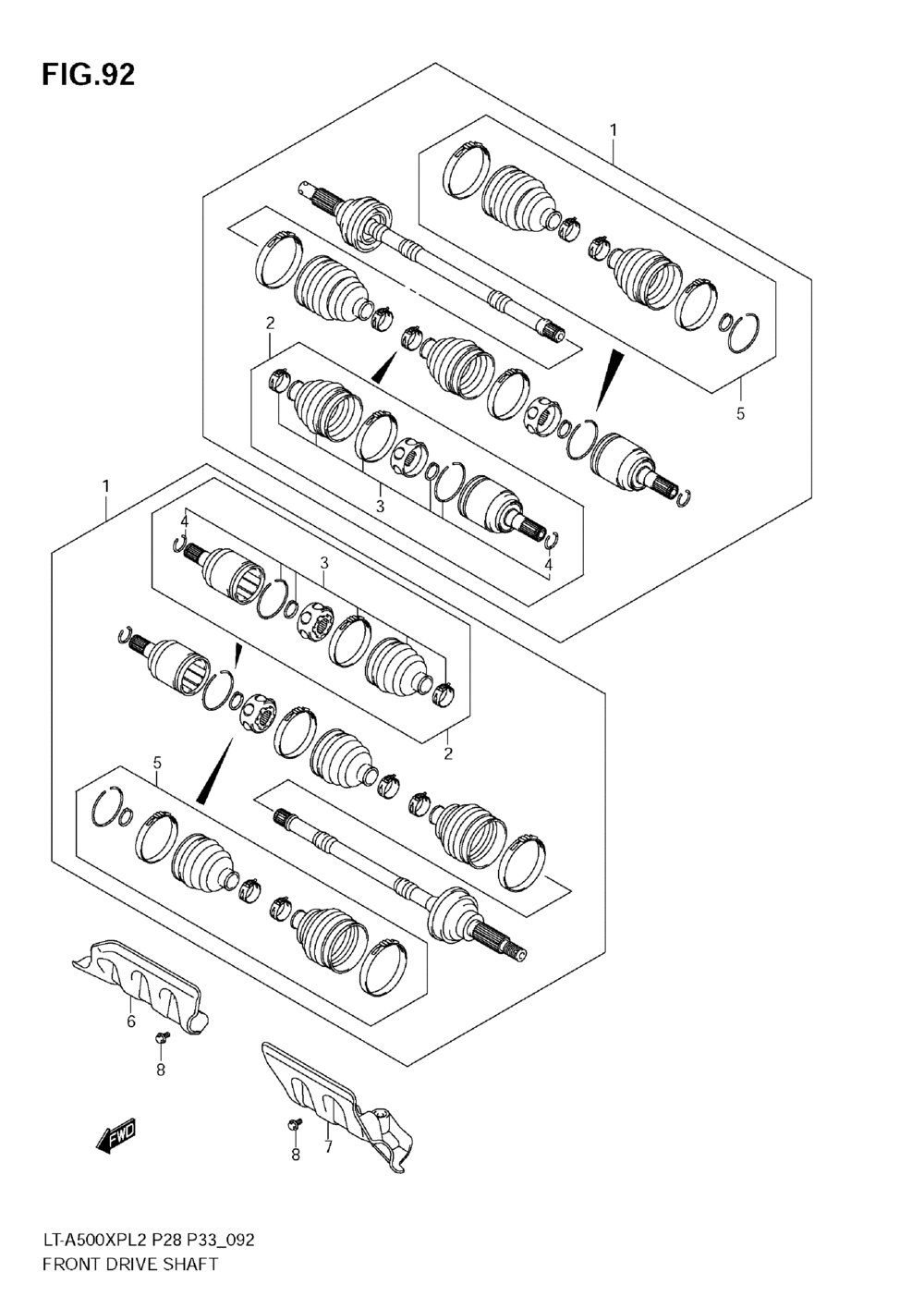 FIG.92

1

2

5

3

4

1

4

3

2

5

6

8

FWD

8

7

LT-A500XPL2 P28 P33_092
FRONT DRIVE SHAFT