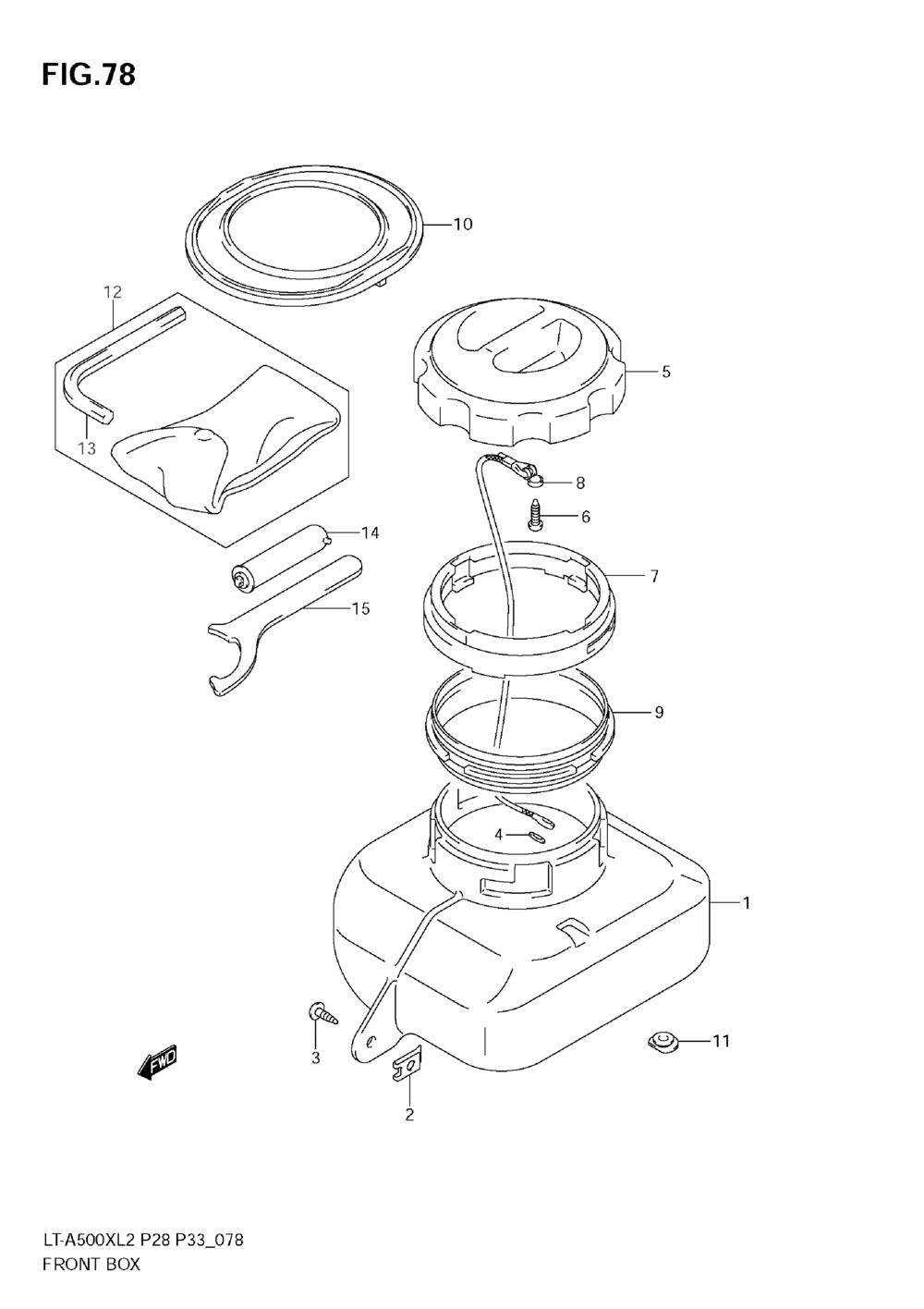 FIG.78

10

12

5

13

8

6

14

7

15

9

4

1

3

11

FWD

2

LT-A500XL2 P28 P33_078
FRONT BOX