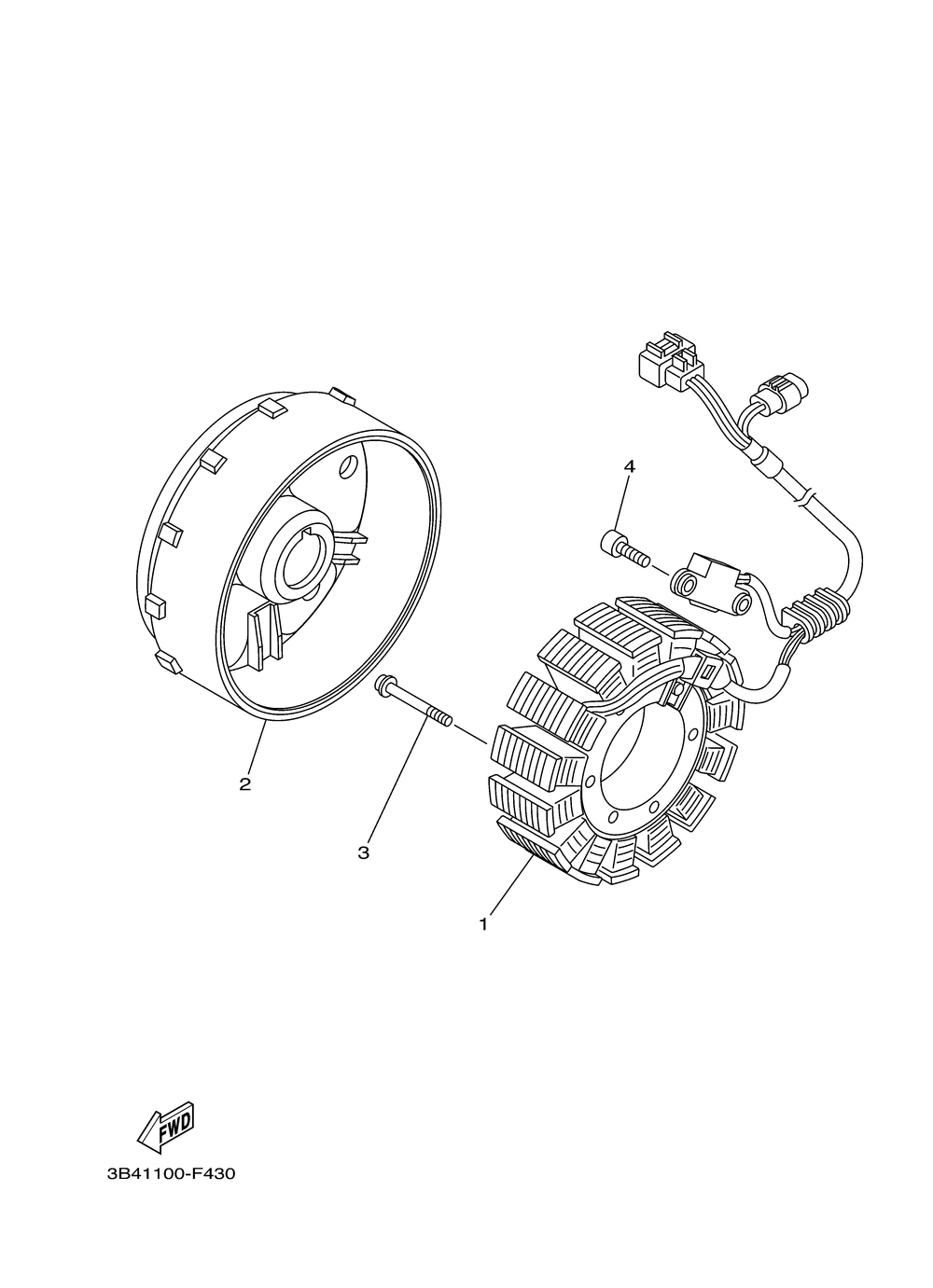 4

2

3

1

FWD

3B41100-F430