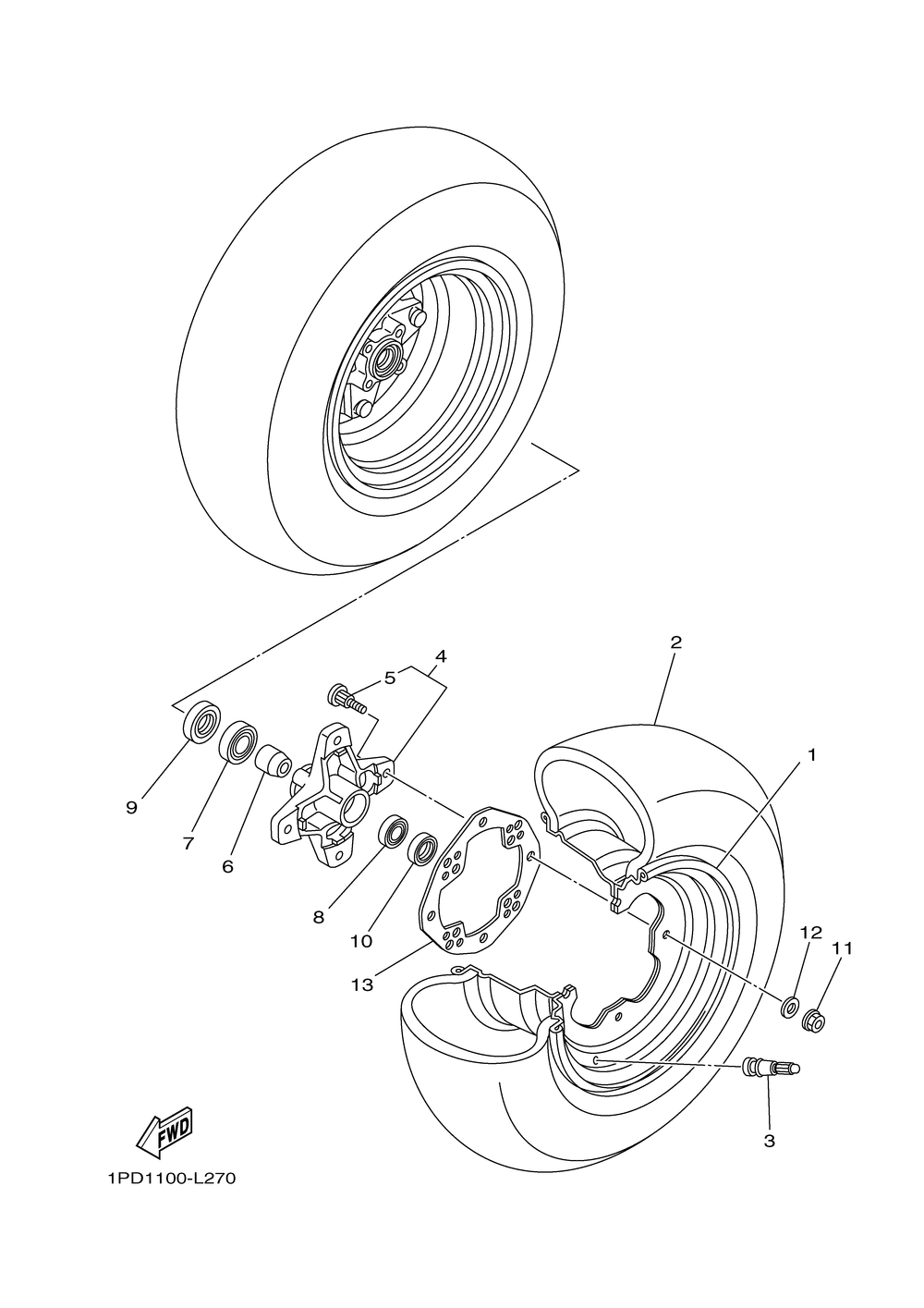 2
4
5
1
9
7
6
8
10
13
12
11
3
FWD
1PD1100-L270