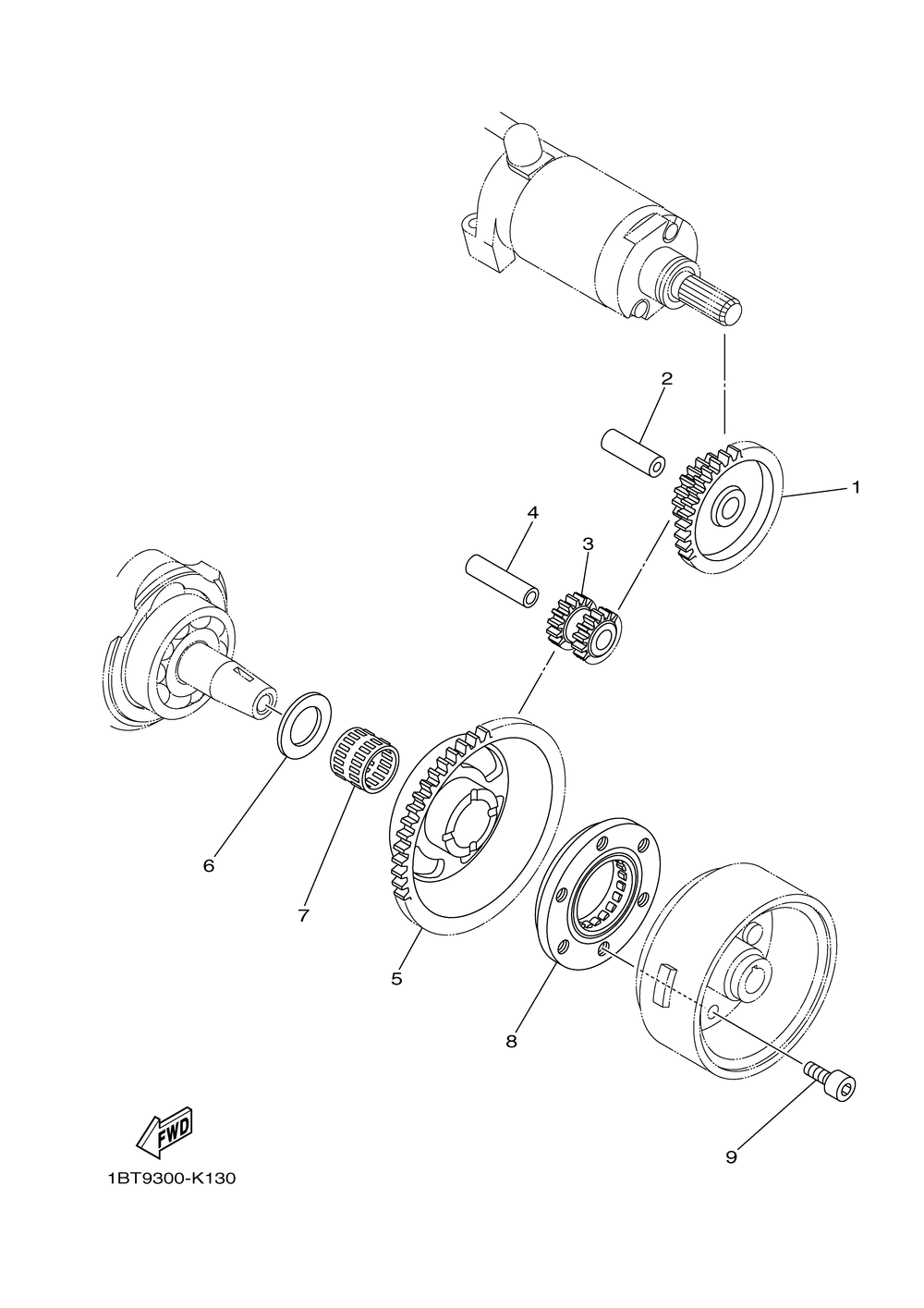 2

1

4

3

6

7

5

8

9

FWD

1BT9300-K130