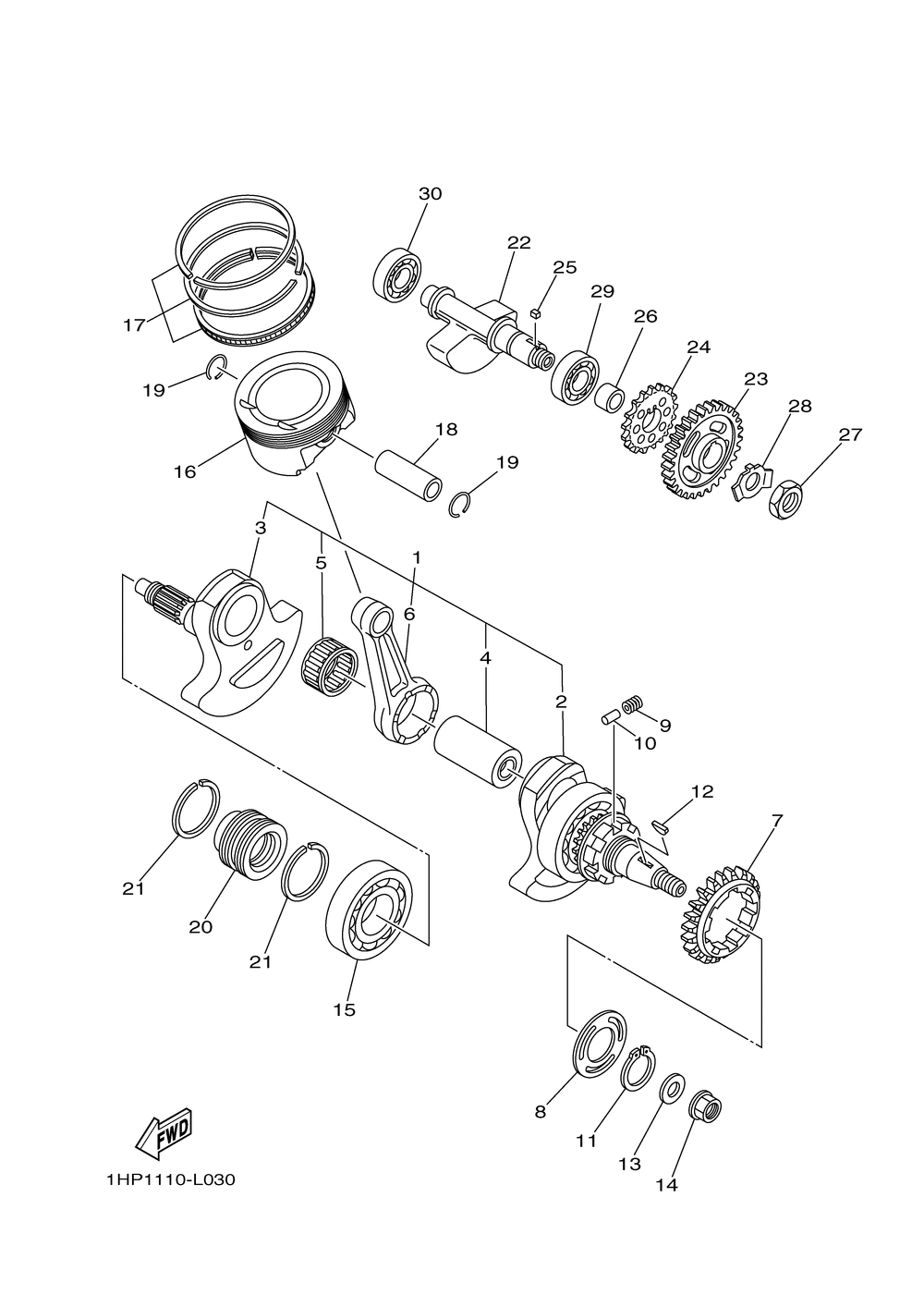 30
22
25
29
26
24
23
28
27
17
19
16
18
19
3
5
1
6
4
2
9
10
12
7
21
20
21
15
8
11
13
14
FWD
1HP1110-L030