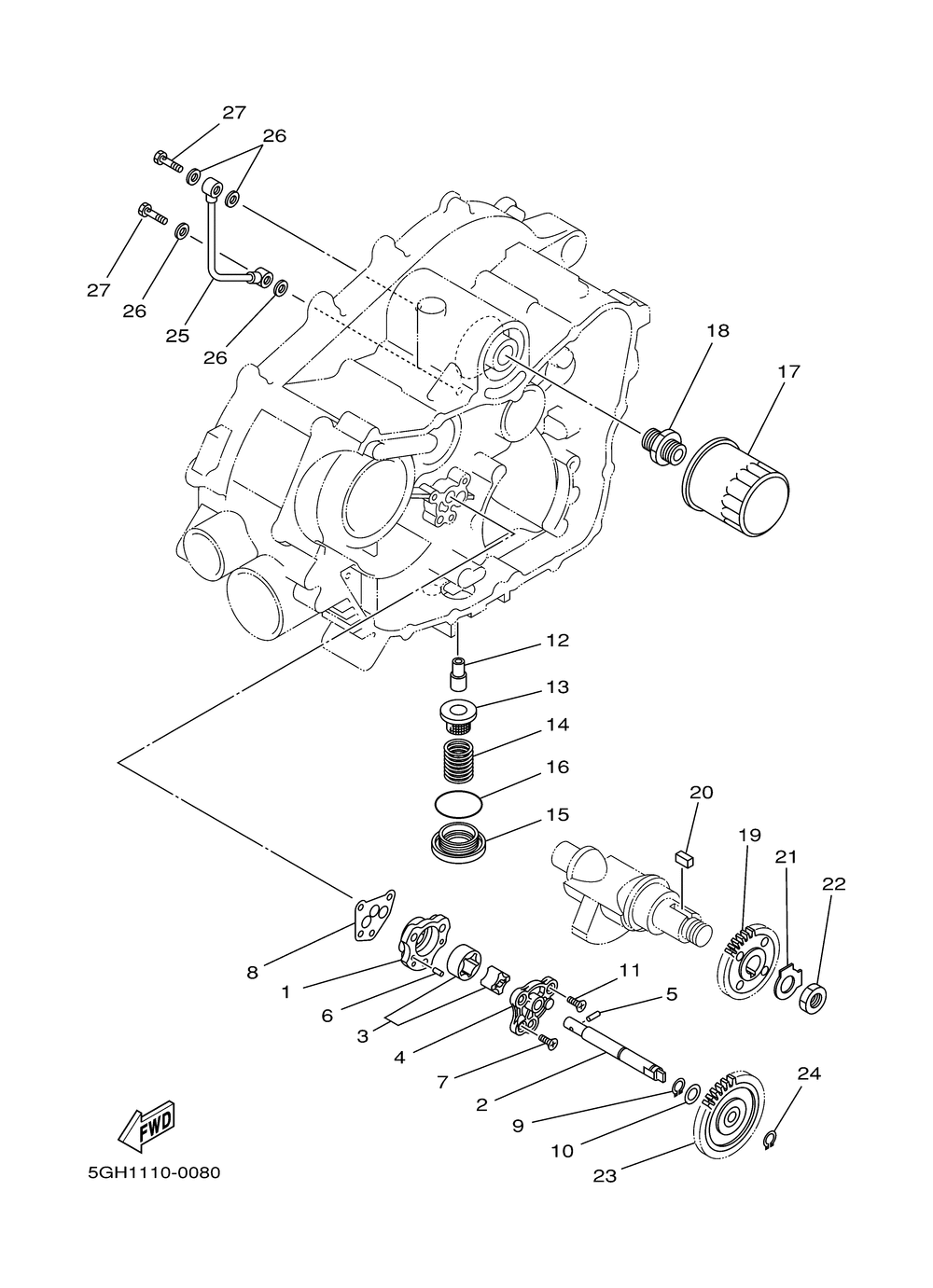 27
26
27
26
25
26
18
17
12
13
14
16
15
20
19
21
22
8
1
6
3
4
11
5
7
2
9
10
23
24
FWD
5GH1110-0080