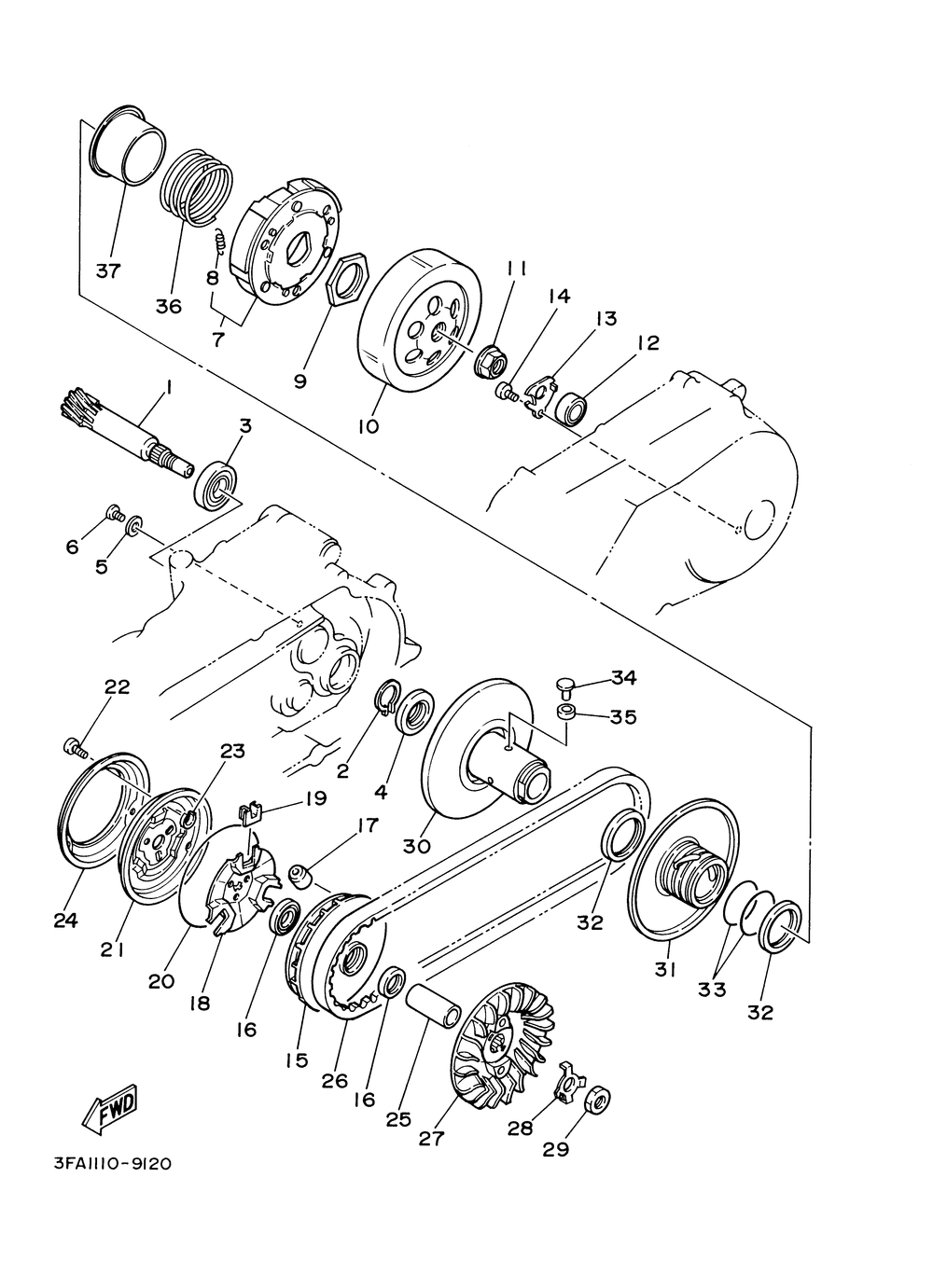 37
36
8
7
9
10
11
14
13
12
1
3
6
5
22
23
19
17
2
4
34
35
30
24
21
20
18
16
15
26
16
25
27
28
29
32
31
33
32
FWD
3FA1110-9120