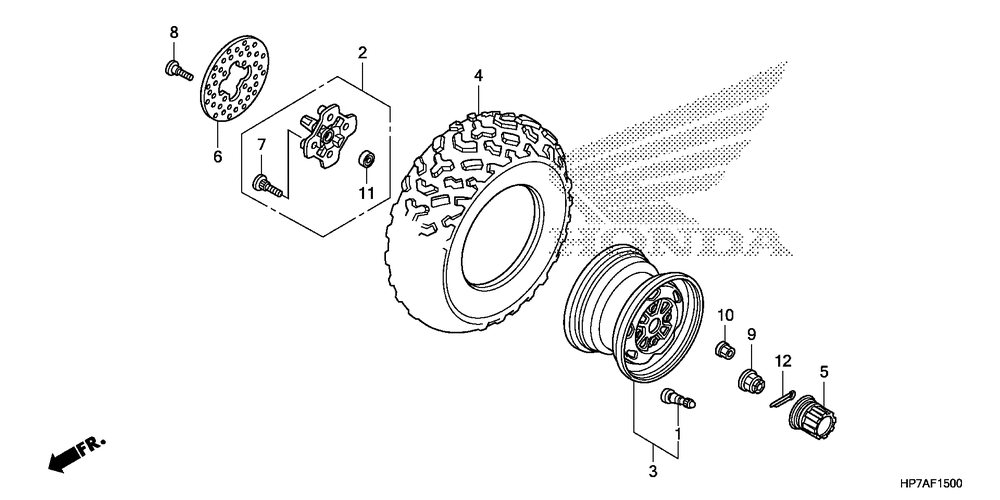 8
2
4
6
7
11
HONDA
10
9
12
5
1
3
FR.
HP7AF1500