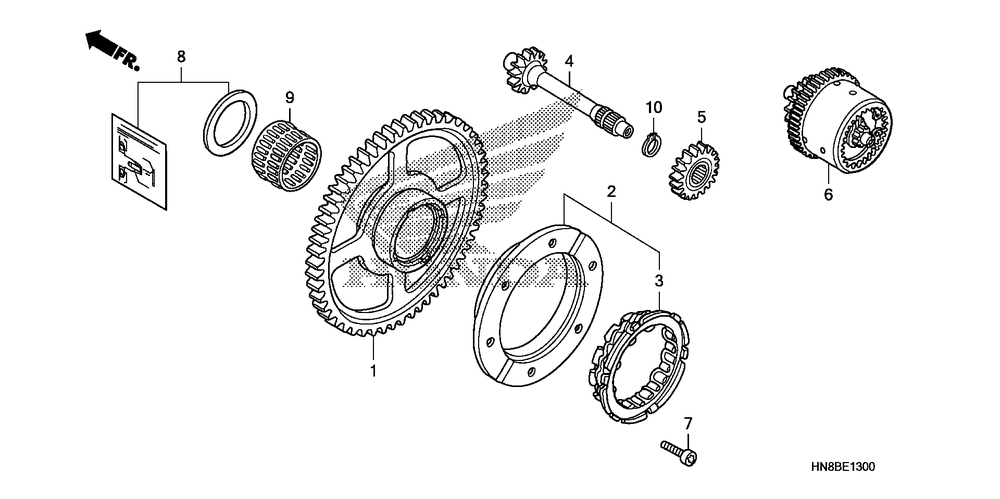 FR.
8
9
4
10
5
6
2
3
1
7
HONDA
HN8BE1300