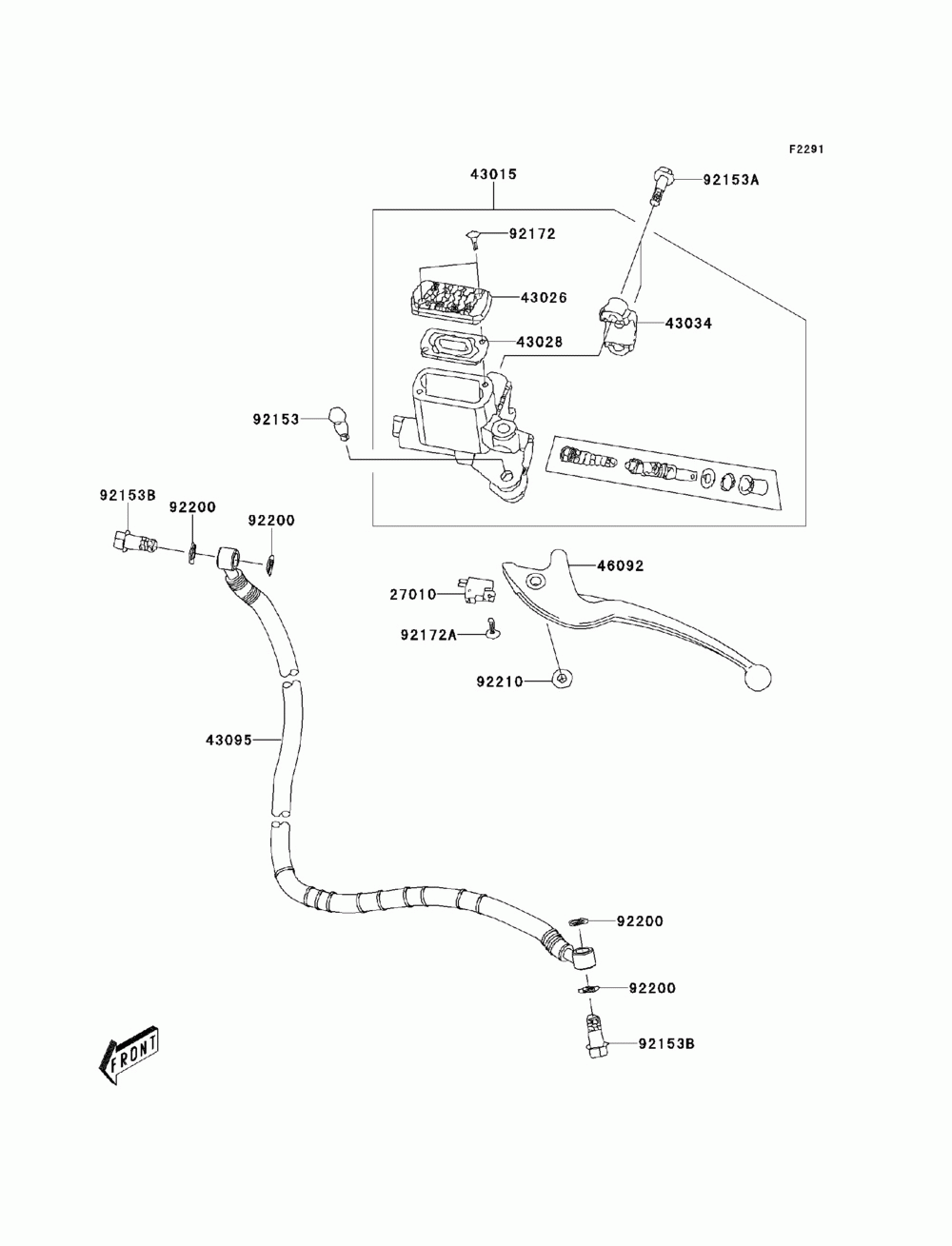 F2291

43015

92153A

92172

43026

43034

43028

92153

92153B

92200

92200

46092

27010

92172A

92210

43095

92200

92200

92153B

FRONT