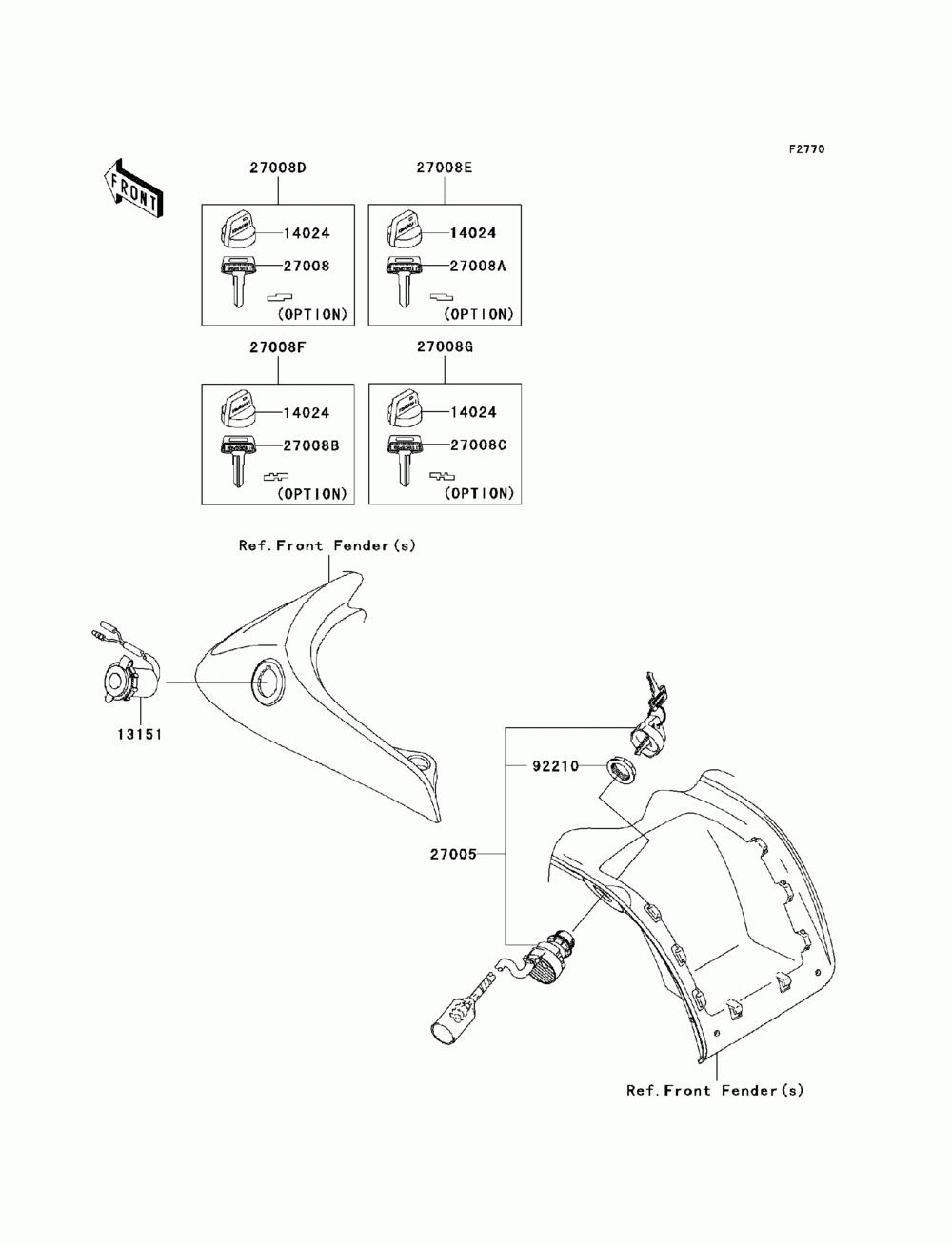 F2770

FRONT

27008D
14024
27008
(OPTION)

27008E
14024
27008A
(OPTION)

27008F
14024
27008B
(OPTION)

27008G
14024
27008C
(OPTION)

Ref.Front Fender(s)

13151

92210

27005

Ref.Front Fender(s)