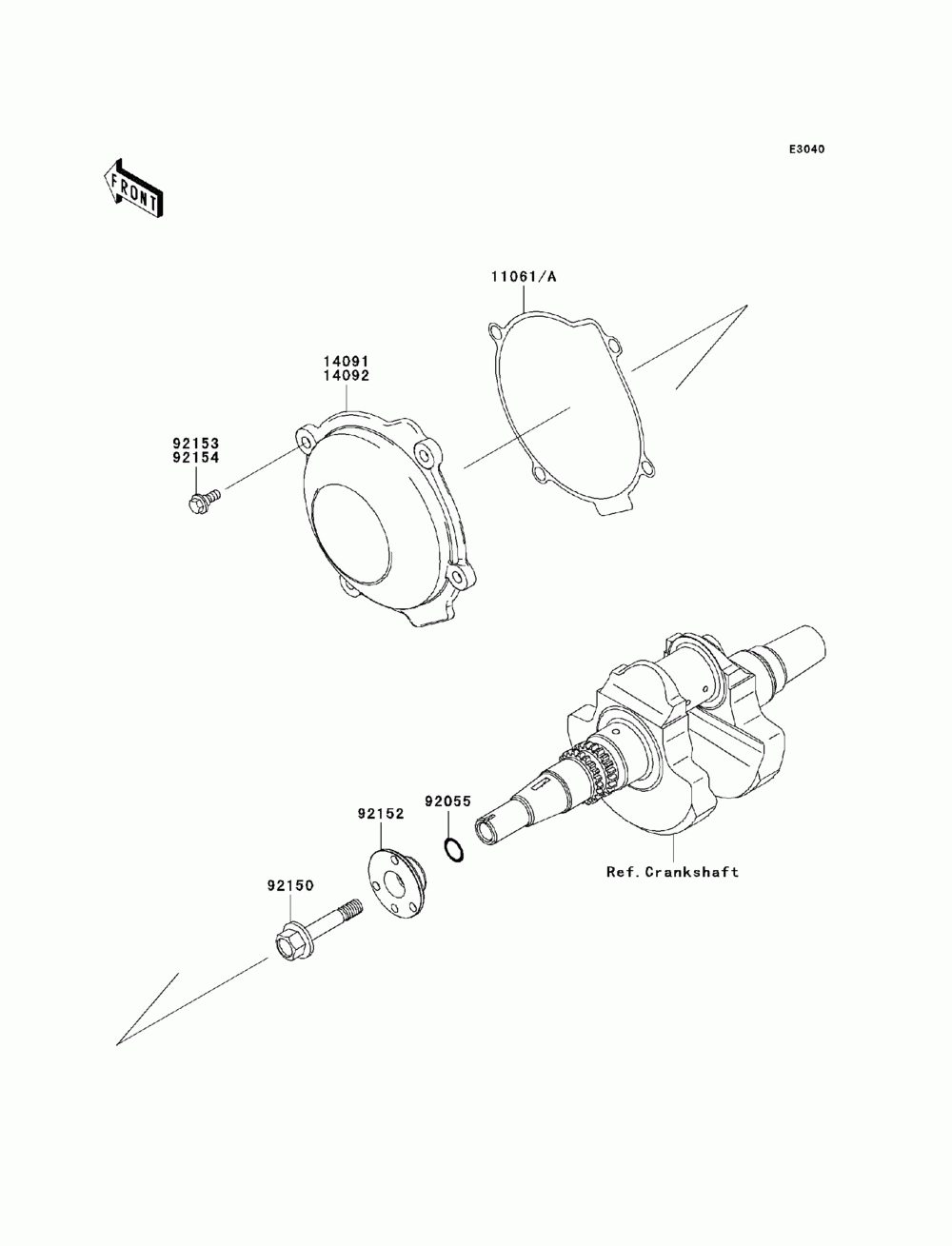 E3040

FRONT

11061/A

14091
14092

92153
92154

92055

92152

92150

Ref.Crankshaft