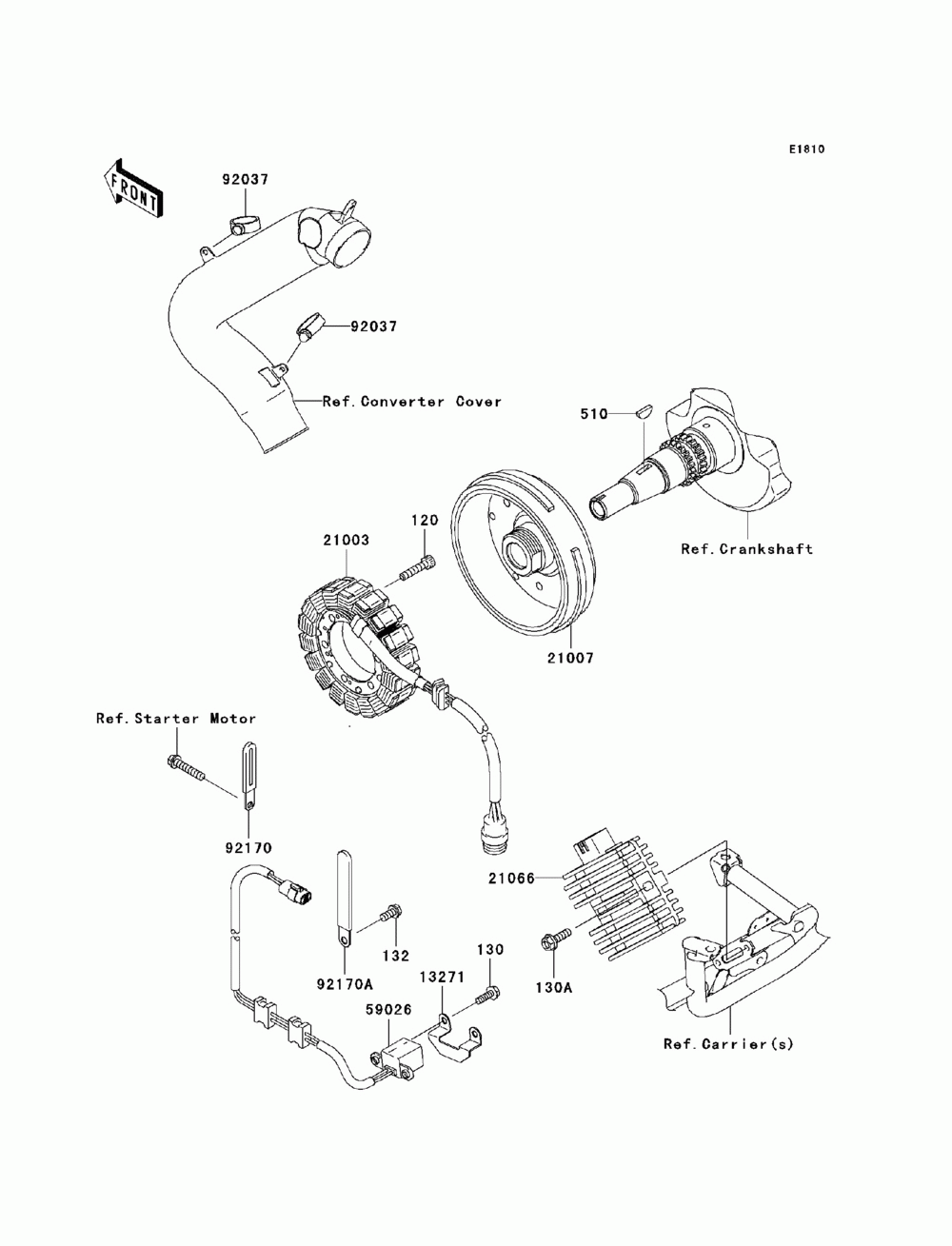 E1810

FRONT

92037

92037

Ref.Converter Cover

510

Ref.Crankshaft

120

21003

21007

Ref.Starter Motor

92170

21066

132

130

92170A

13271

130A

59026

Ref.Carrier(s)