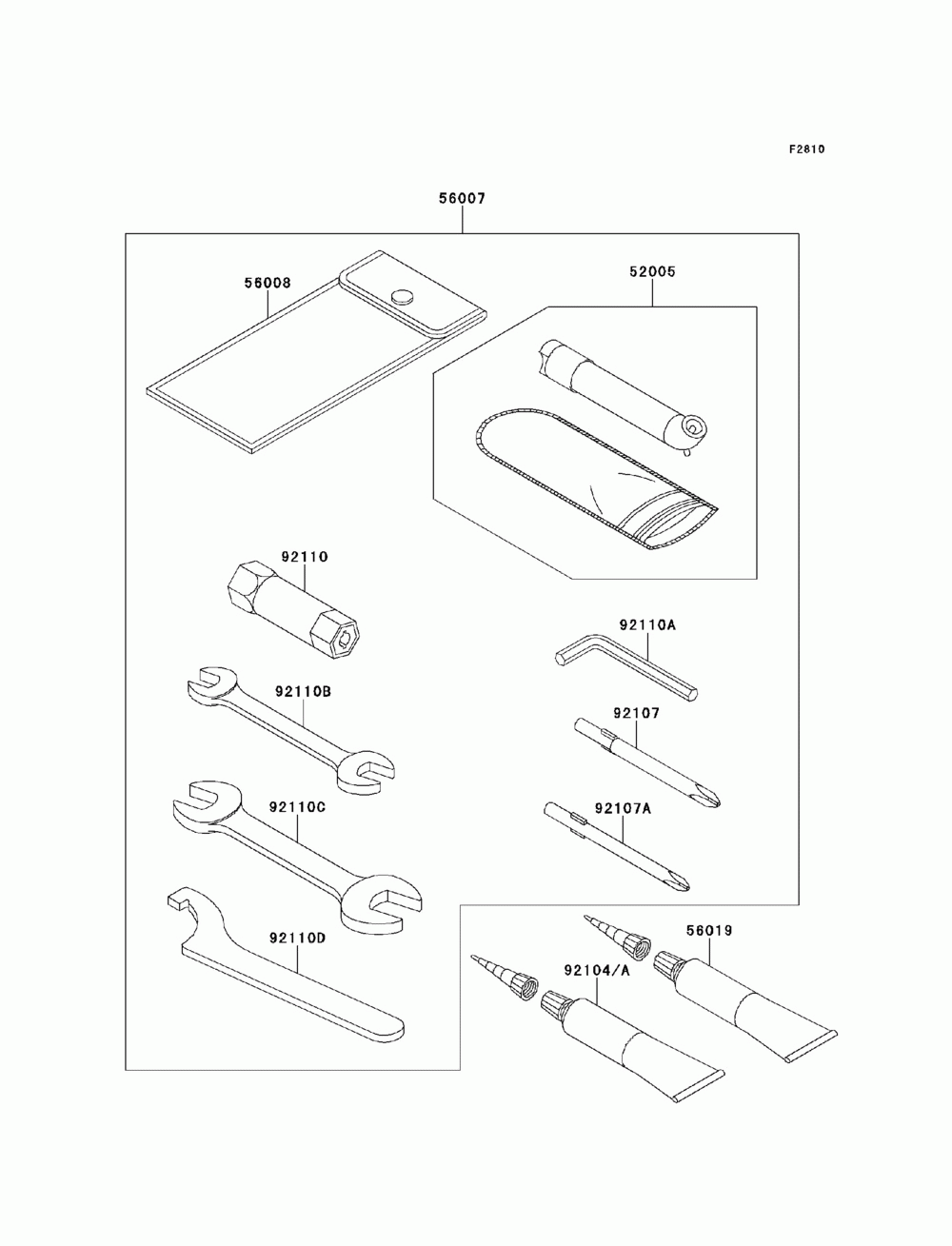 F2810

56007

56008

52005

92110

92110A

92110B

92107

92110C

92107A

92110D

56019

92104/A