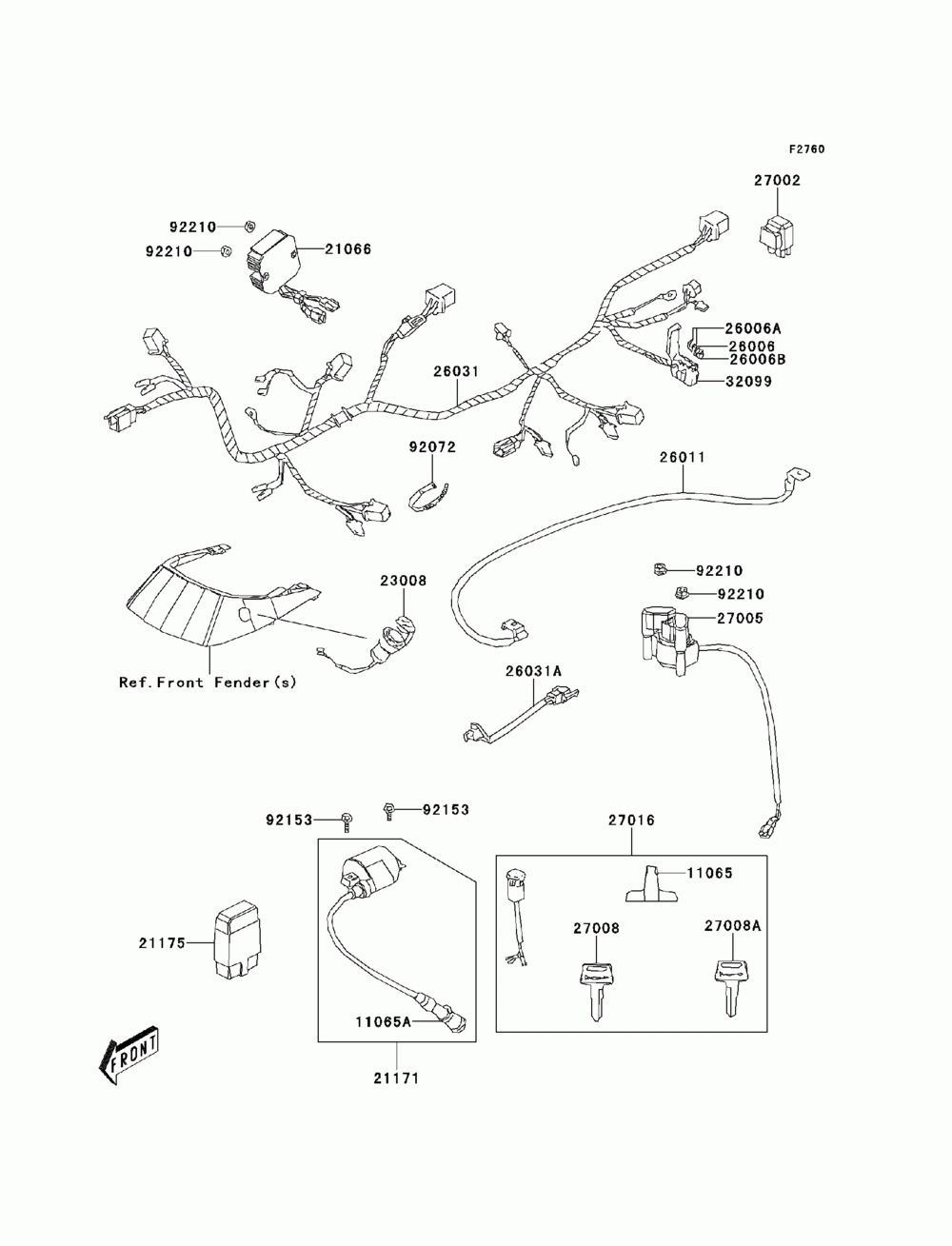 F2760

27002

92210
92210
21066

26006A
26006
26006B
32099

26031

92072

26011

92210
92210
27005

23008

Ref.Front Fender(s)

26031A

92153
92153

27016
11065

27008
27008A

21175

11065A

21171

FRONT