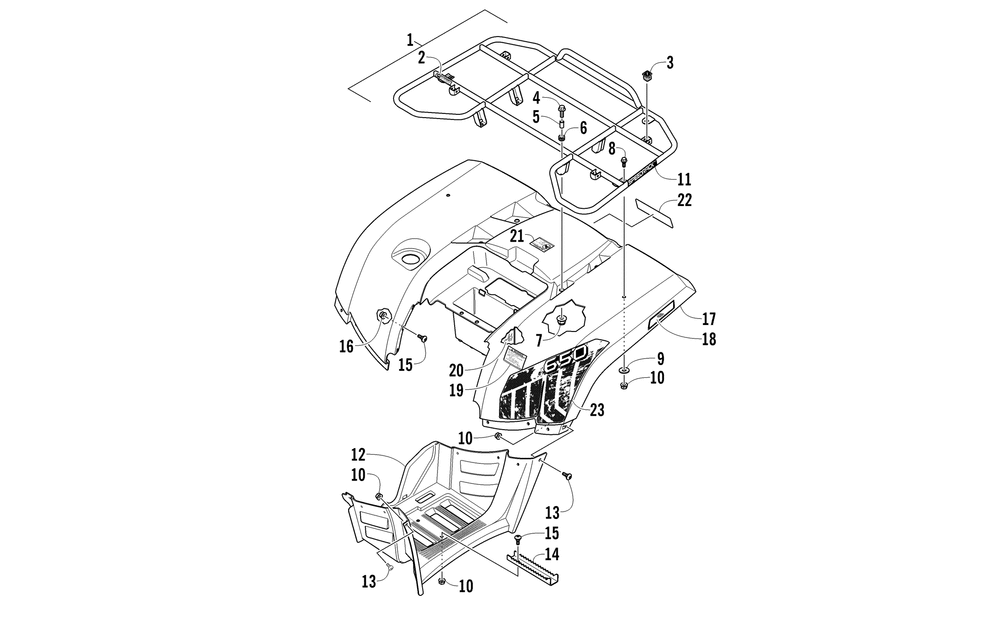 1
2
3
4
5
6
8
11
22
21
17
18
16
15
7
20
19
650
9
10
23
10
12
10
13
15
14
13
10