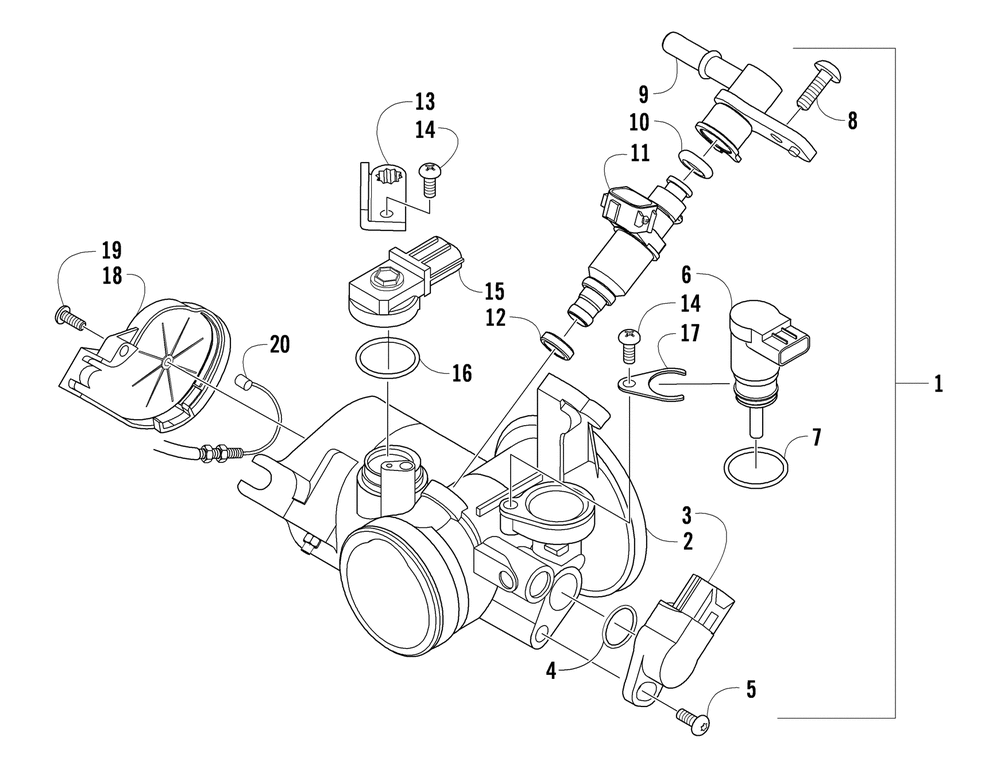 9
8
10
11
13
14
19
18
15
12
6
14
17
20
16
1
7
3
2
4
5