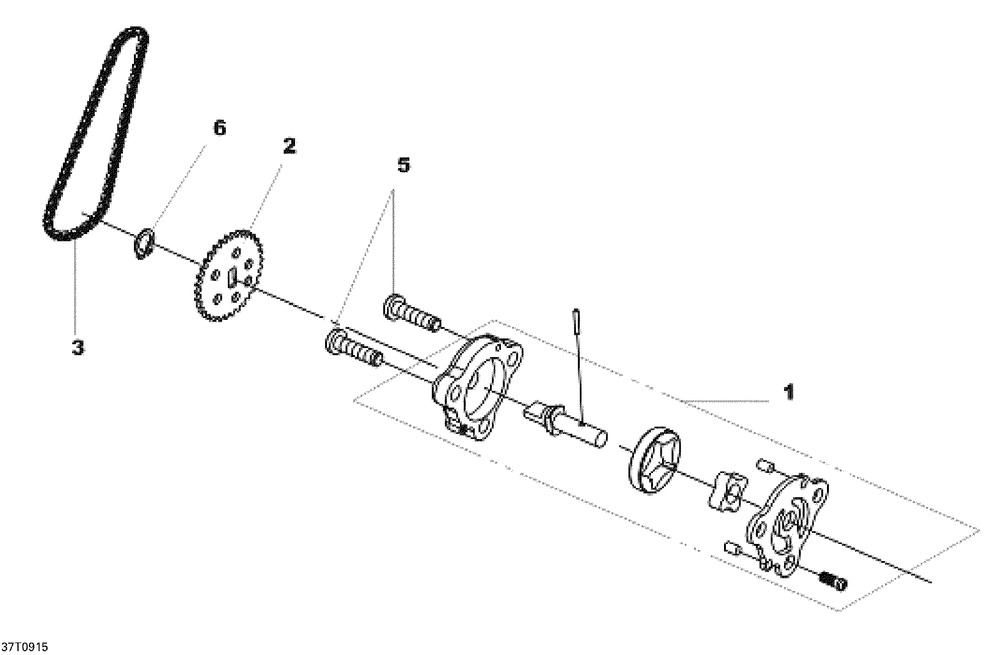 6
2
5
3
1
37T0915