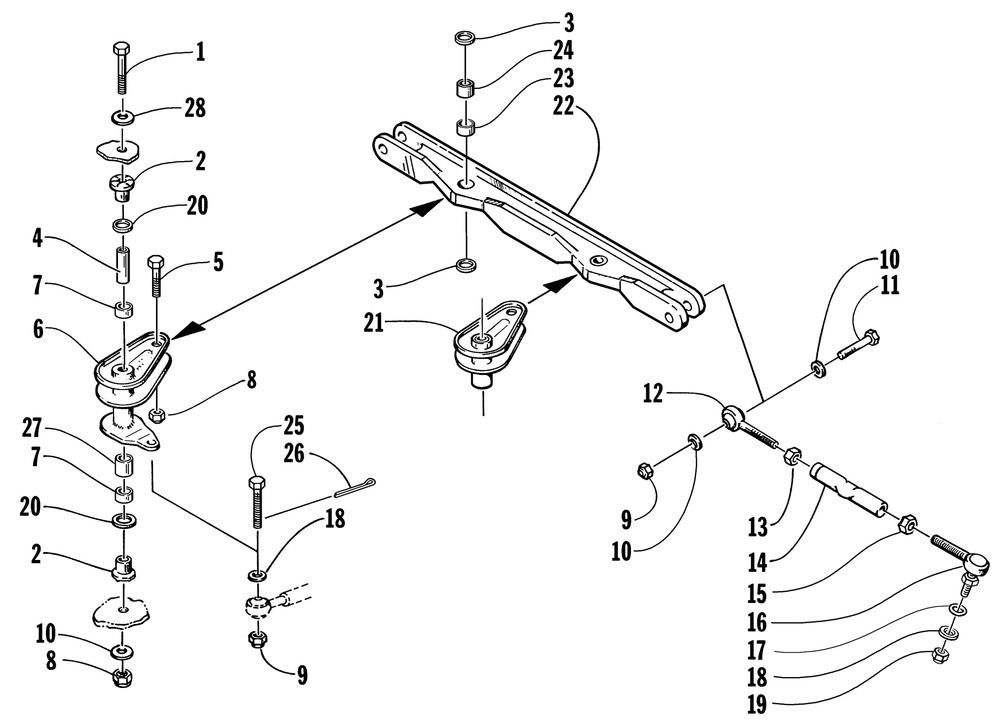 1
28
2
20
4
5
7
6
8
27
7
20
2
10
8
25
26
18
9
3
24
23
22
3
21
10
11
12
9
10
13
14
15
16
17
18
19