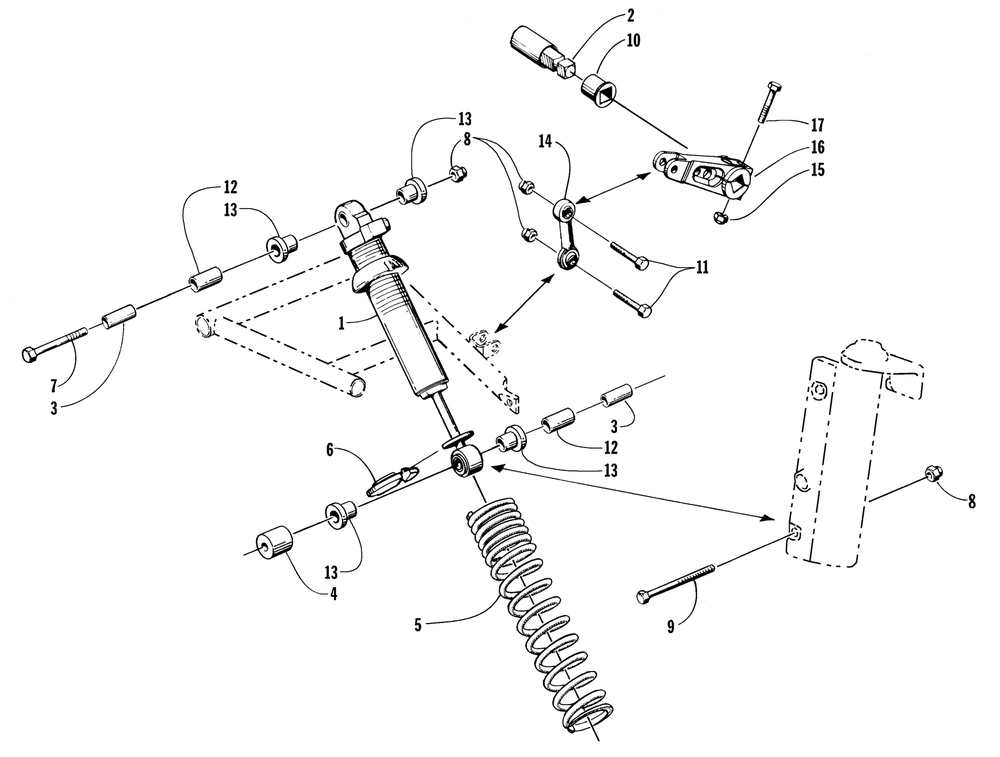 2
10
17
16
15
13
8
14
12
13
11
1
7
3
3
12
13
6
8
13
4
5
9