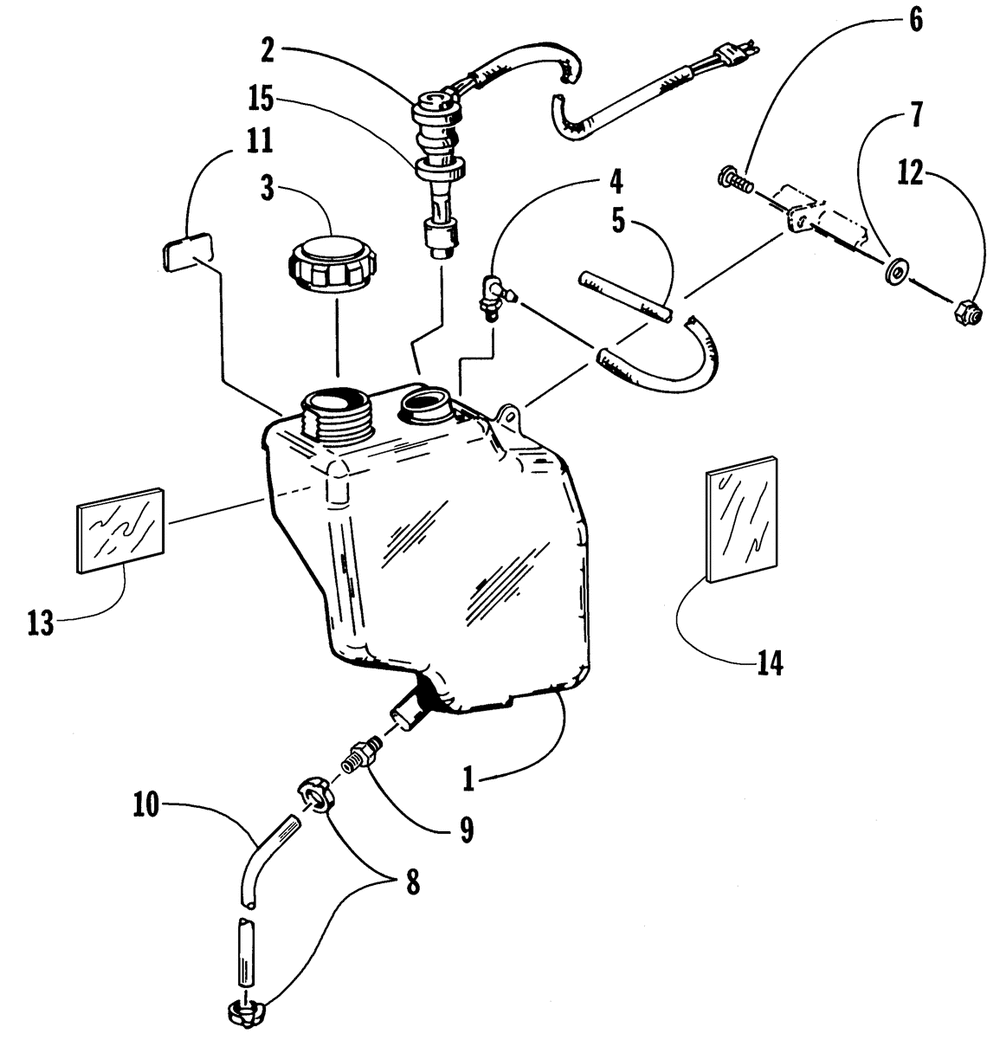 2
15
11
3
4
5
6
7
12
13
14
1
9
10
8