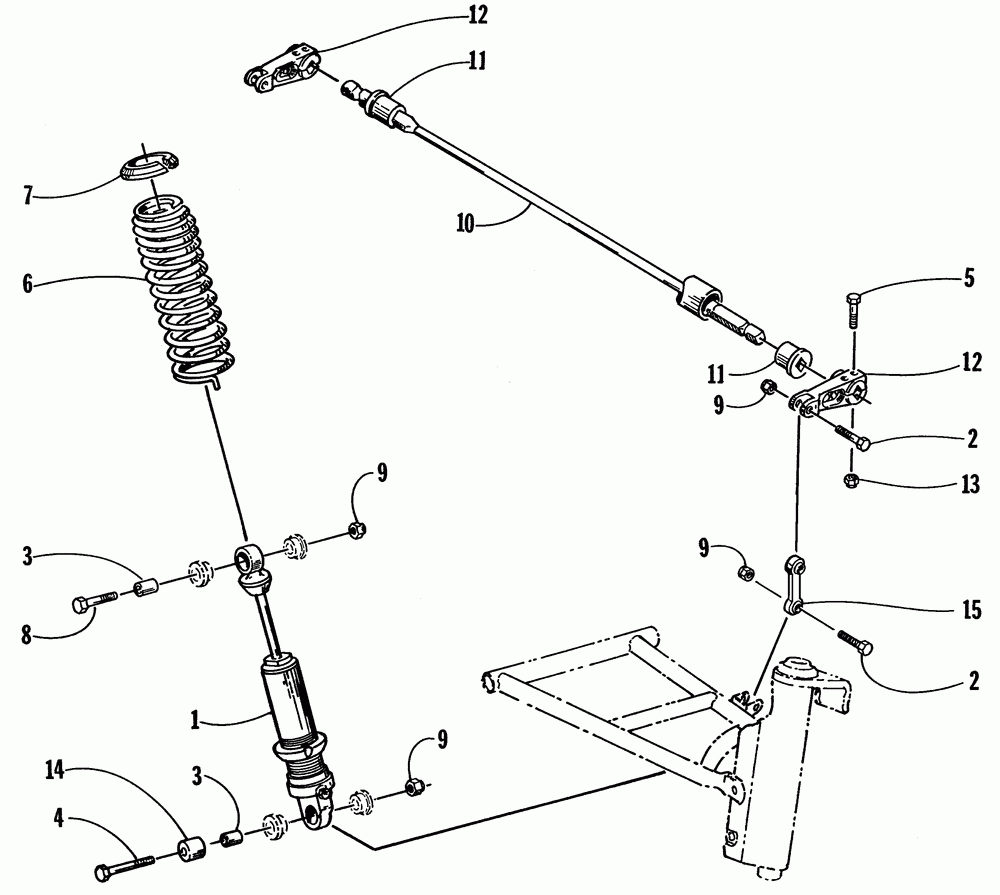 12
11
7
10
6
5
11
12
9
2
13
9
3
8
9
15
2
1
9
14
3
4