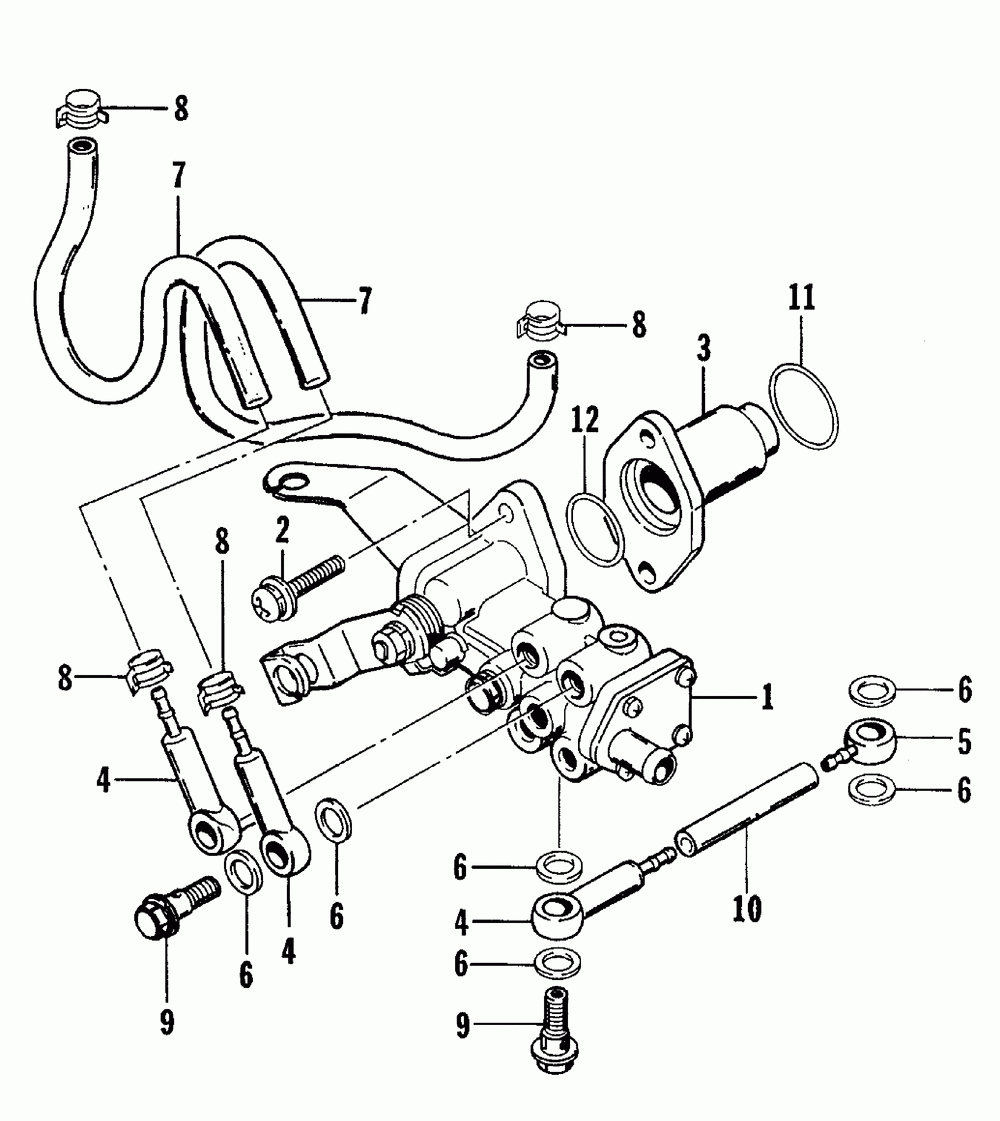 8
7
7
8
11
3
12
2
8
8
1
6
5
6
4
6
6
4
10
6
4
6
9
9