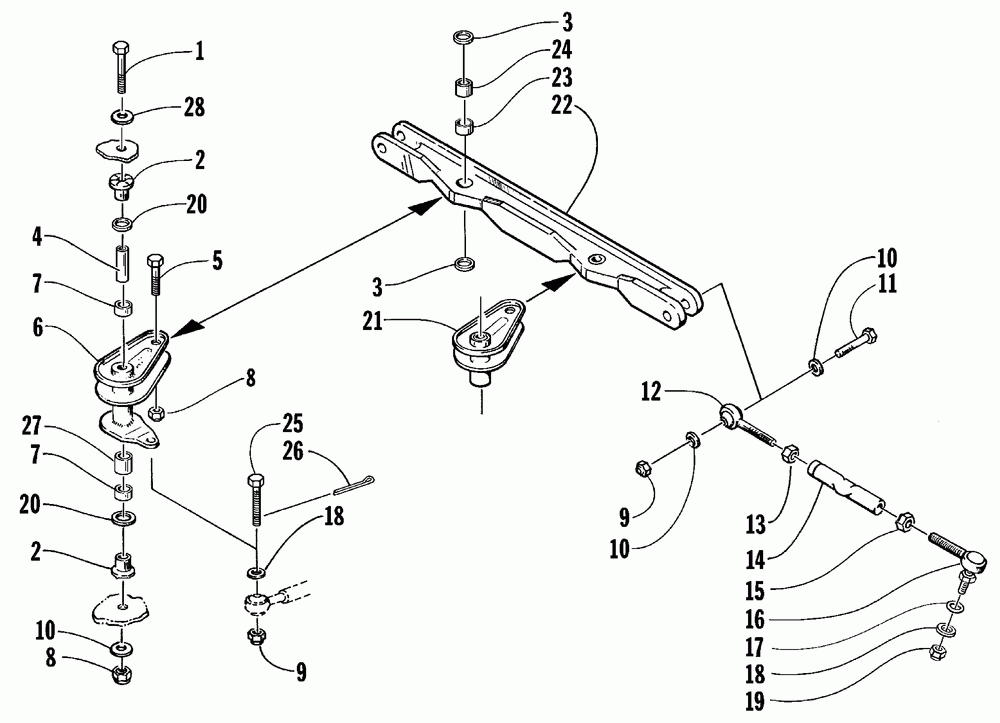 1
28
2
20
4
5
7
6
8
27
7
20
2
10
8
25
26
18
9
3
24
23
22
3
21
10
11
12
9
10
13
14
15
16
17
18
19