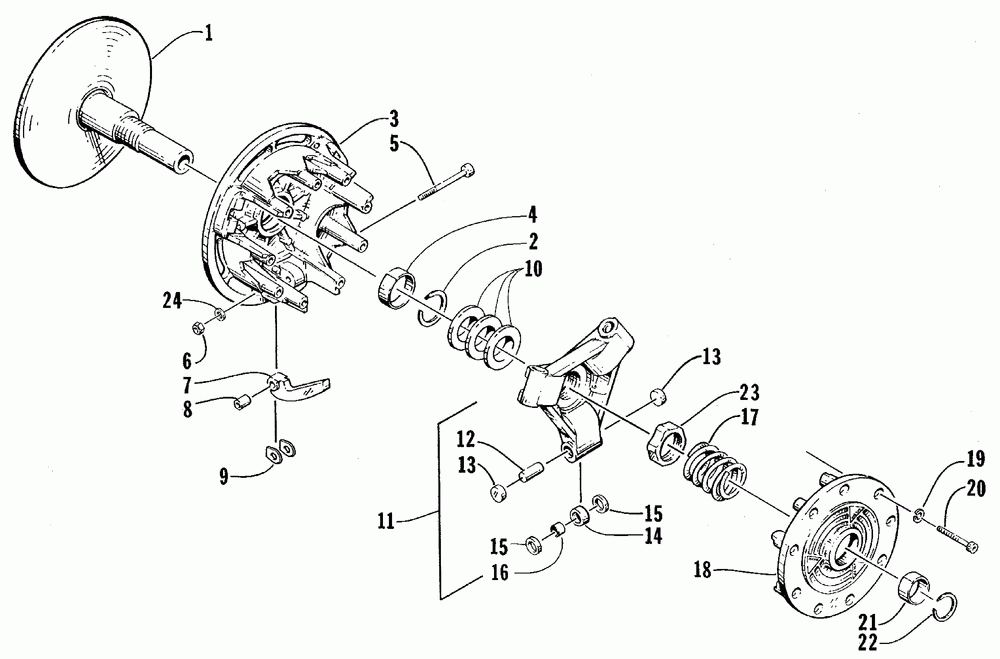 1
3
5
4
2
10
24
6
7
8
9
13
23
17
12
13
11
15
14
15
16
19
20
18
21
22