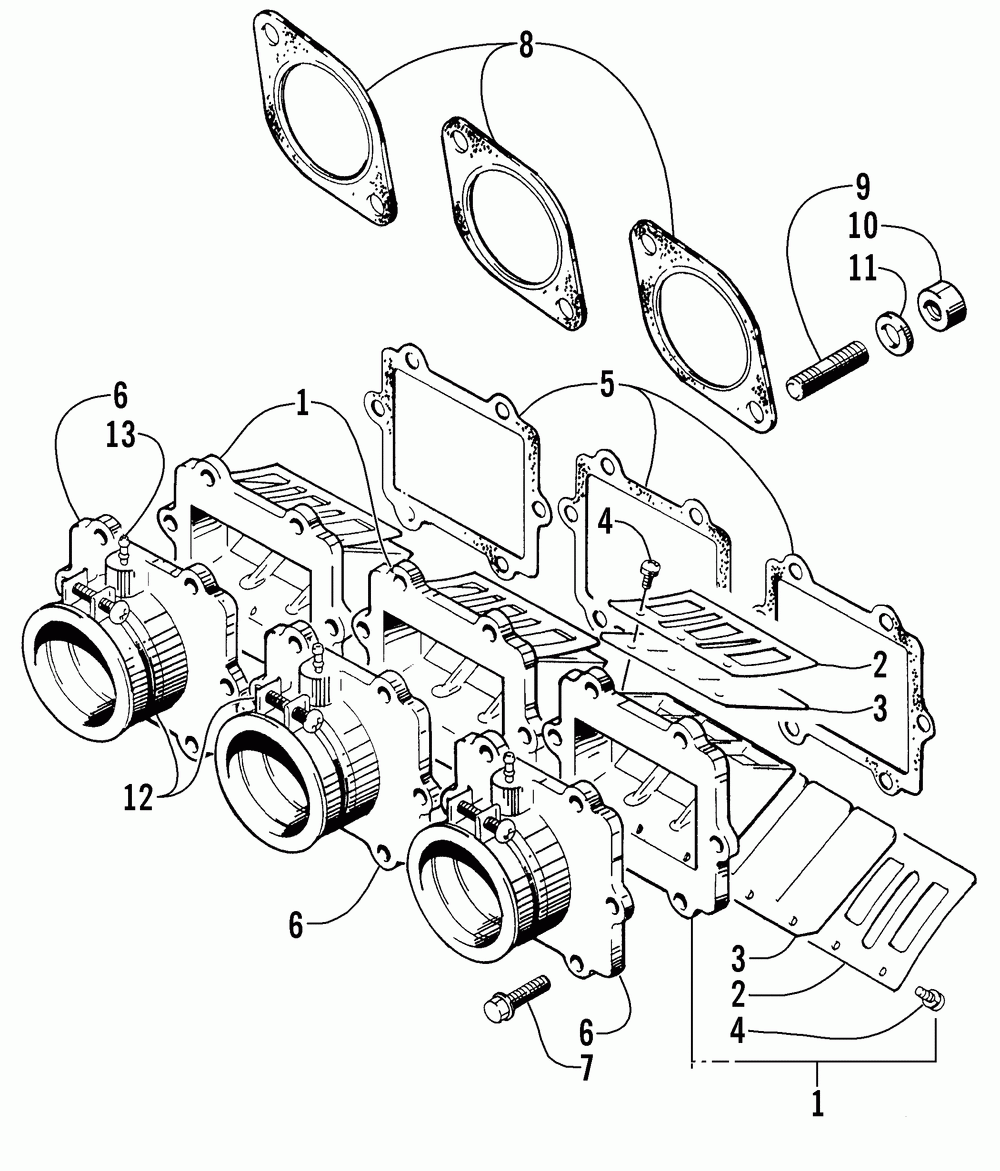 8
9
10
11
6
13
1
5
4
2
3
12
6
3
2
4
6
7
1