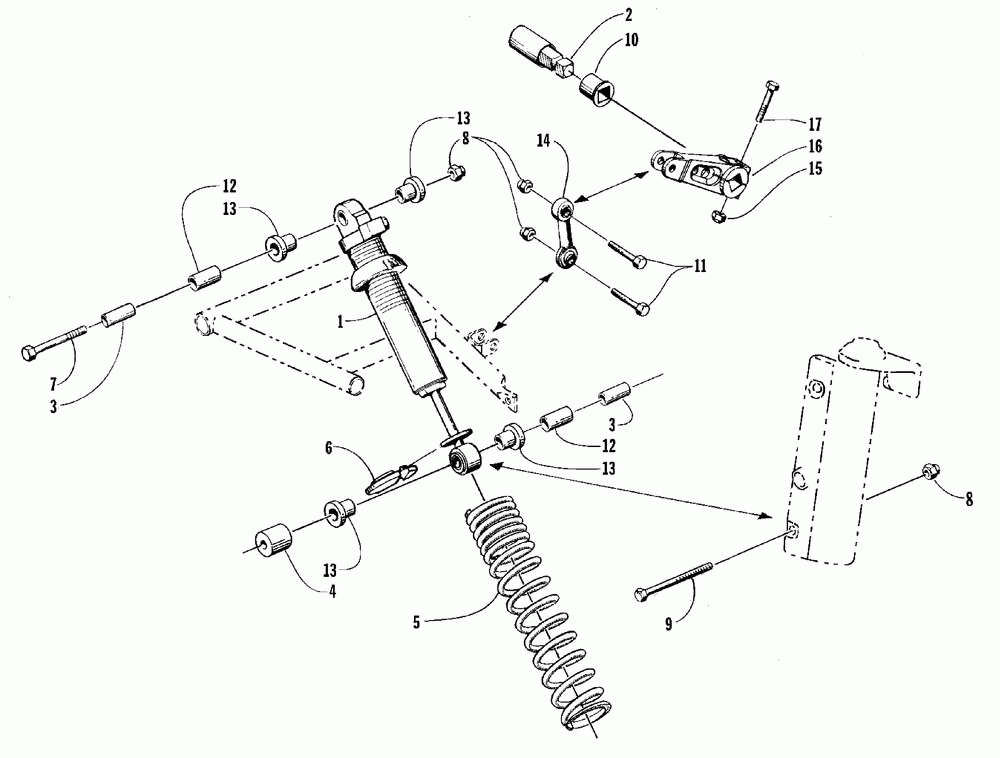 2
10
17
16
15
13
8
14
12
13
11
1
7
3
3
12
13
6
8
13
4
5
9