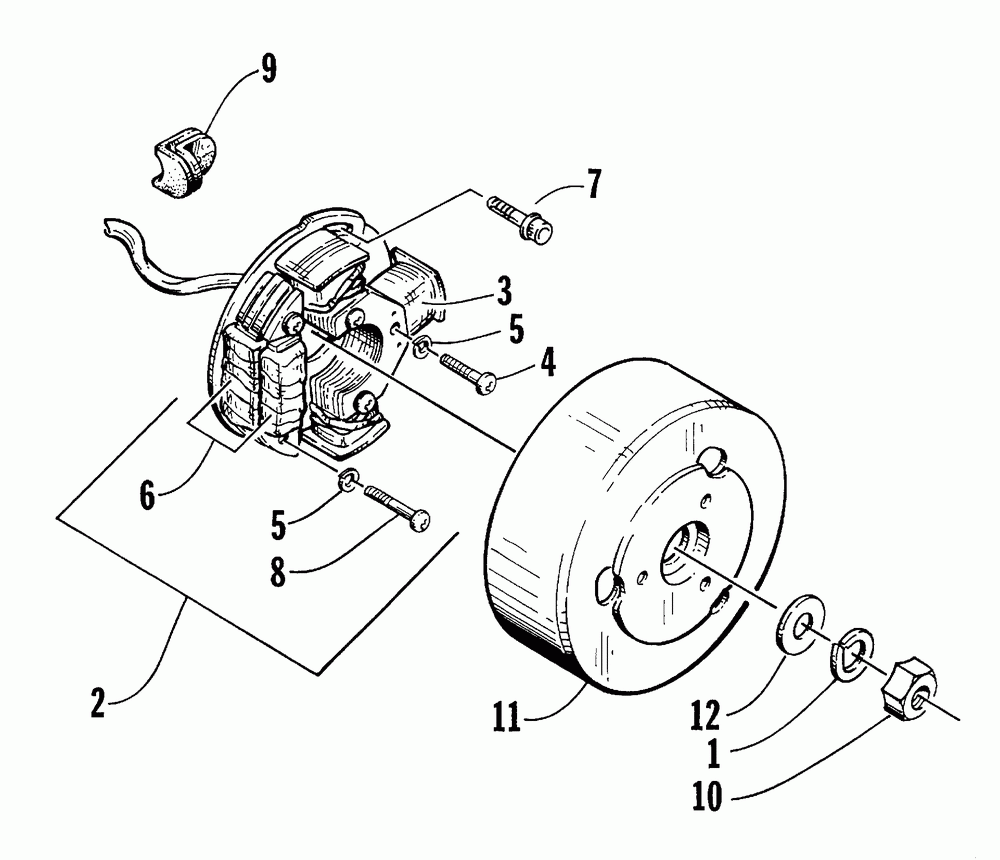 9
7
3
5
4
6
5
8
2
11
12
1
10