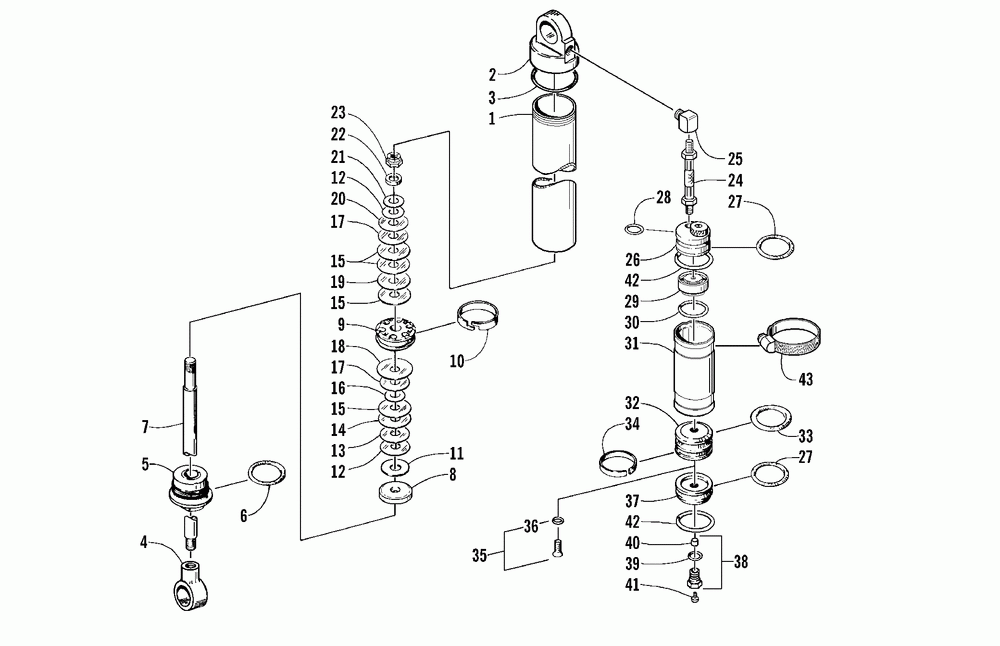 2
3
1
23
22
21
12
20
17
15
19
15
9
10
18
17
16
15
14
13
12
11
8
7
5
6
4
25
24
28
27
26
42
29
30
31
43
32
34
33
27
37
42
36
35
40
39
38
41