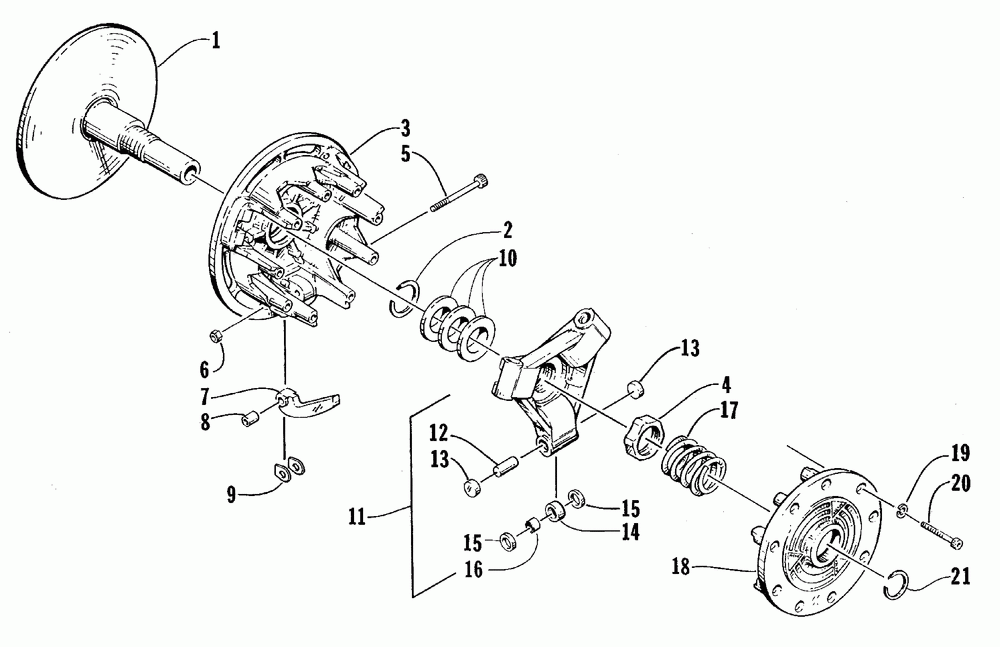 1
3
5
2
10
6
7
8
9
13
4
17
12
13
11
15
14
15
16
19
20
18
21