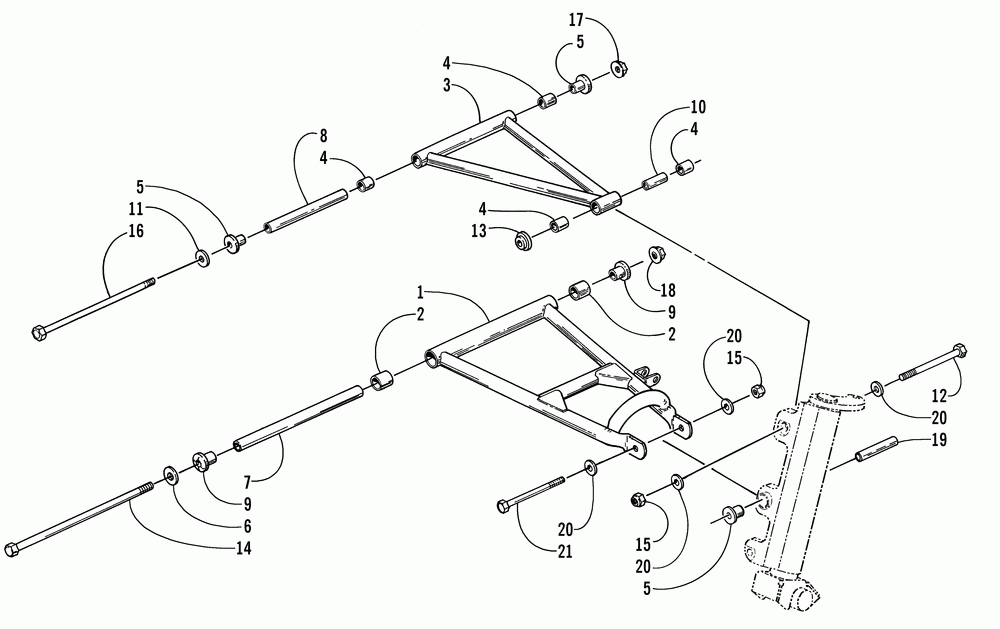 17
5
4
3
10
4
8
4
5
11
16
4
13
18
9
2
1
2
20
15
12
20
19
7
9
6
14
20
21
15
20
5