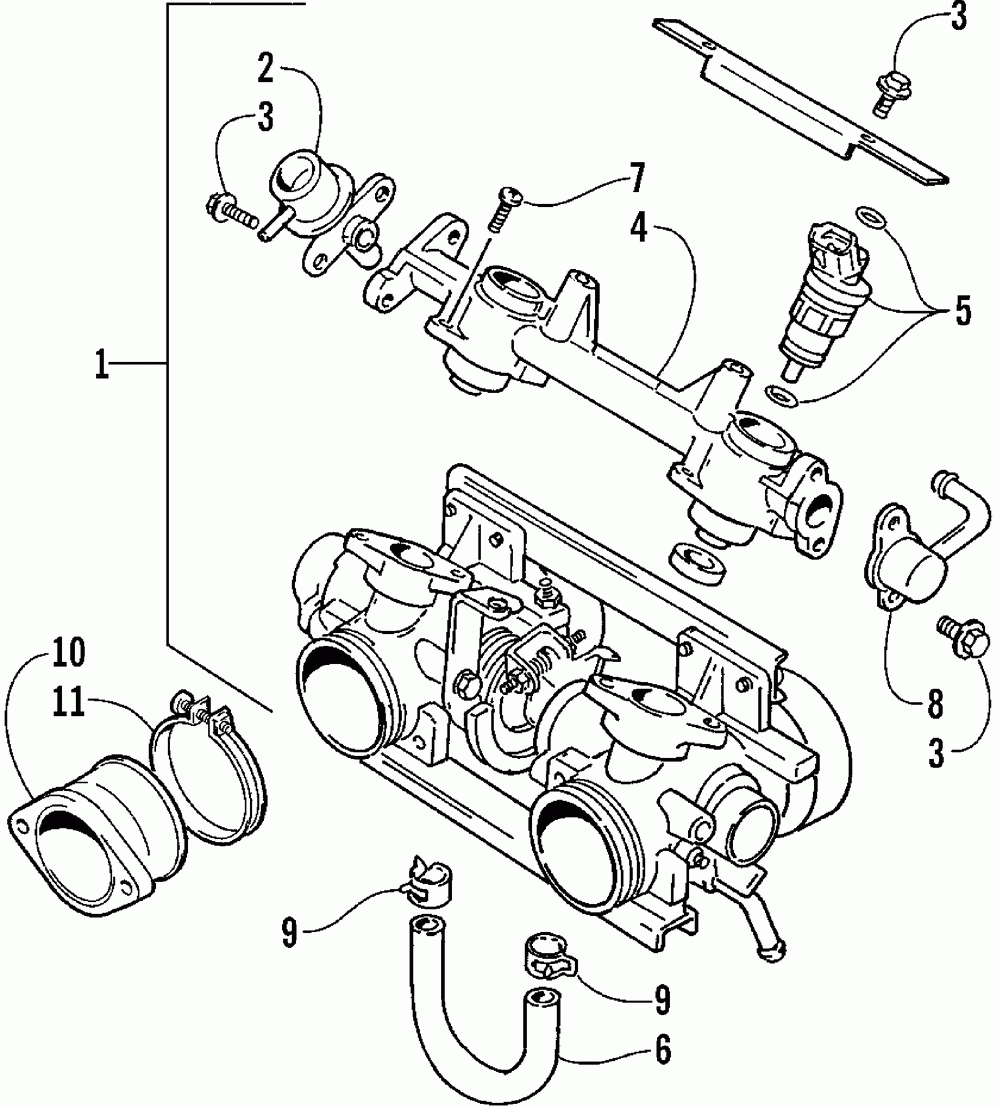 3
2
3
7
4
5
1
8
3
10
11
9
9
6