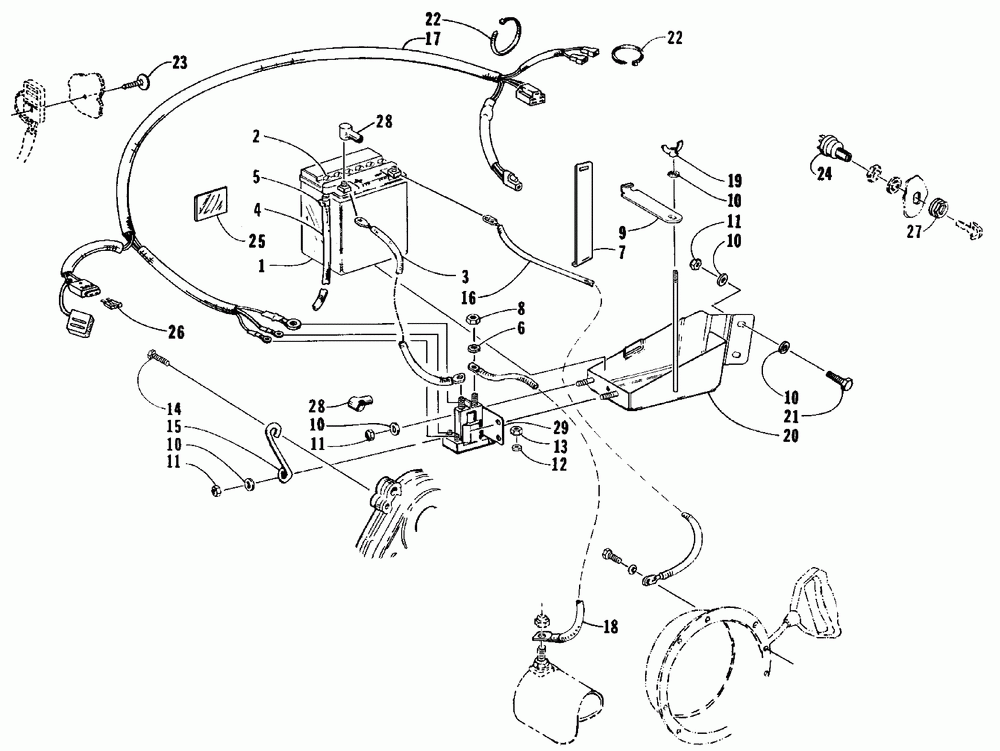 22
17
22
23
28
2
5
4
25
1
3
16
19
10
9
7
11
10
24
27
26
8
6
14
15
10
11
28
10
11
29
13
12
10
21
20
18